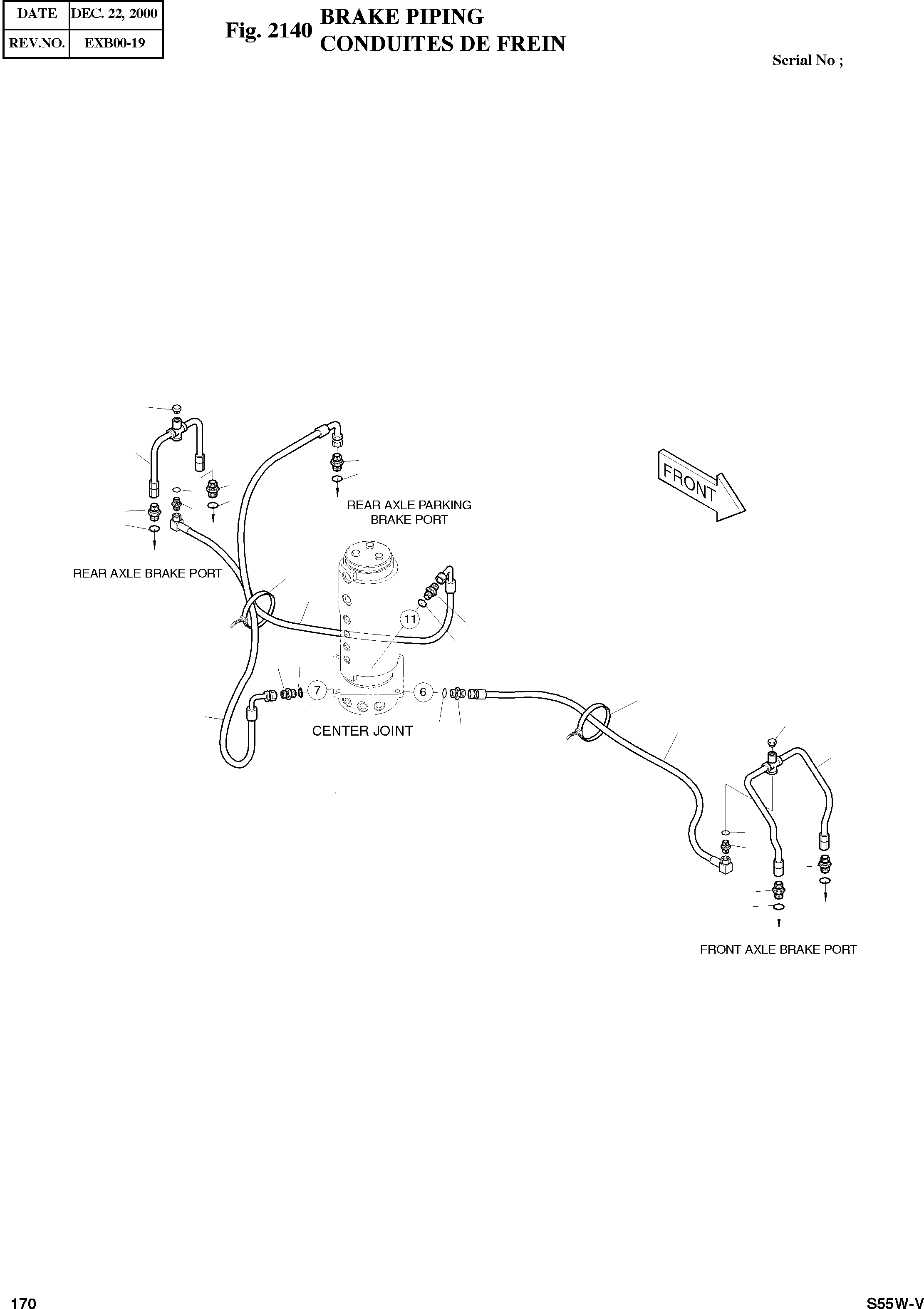 | DATE | DEC. 22, 2000 |
|---|---|
| REV.NO. | EXB00-19 |

Fig. 2140 BRAKE PIPING
CONDUITES DE FREIN

Serial No ;

FRONT

REAR AXLE PARKING BRAKE PORT

REAR AXLE BRAKE PORT

11

7

6

CENTER JOINT

FRONT AXLE BRAKE PORT

170

S55W-V