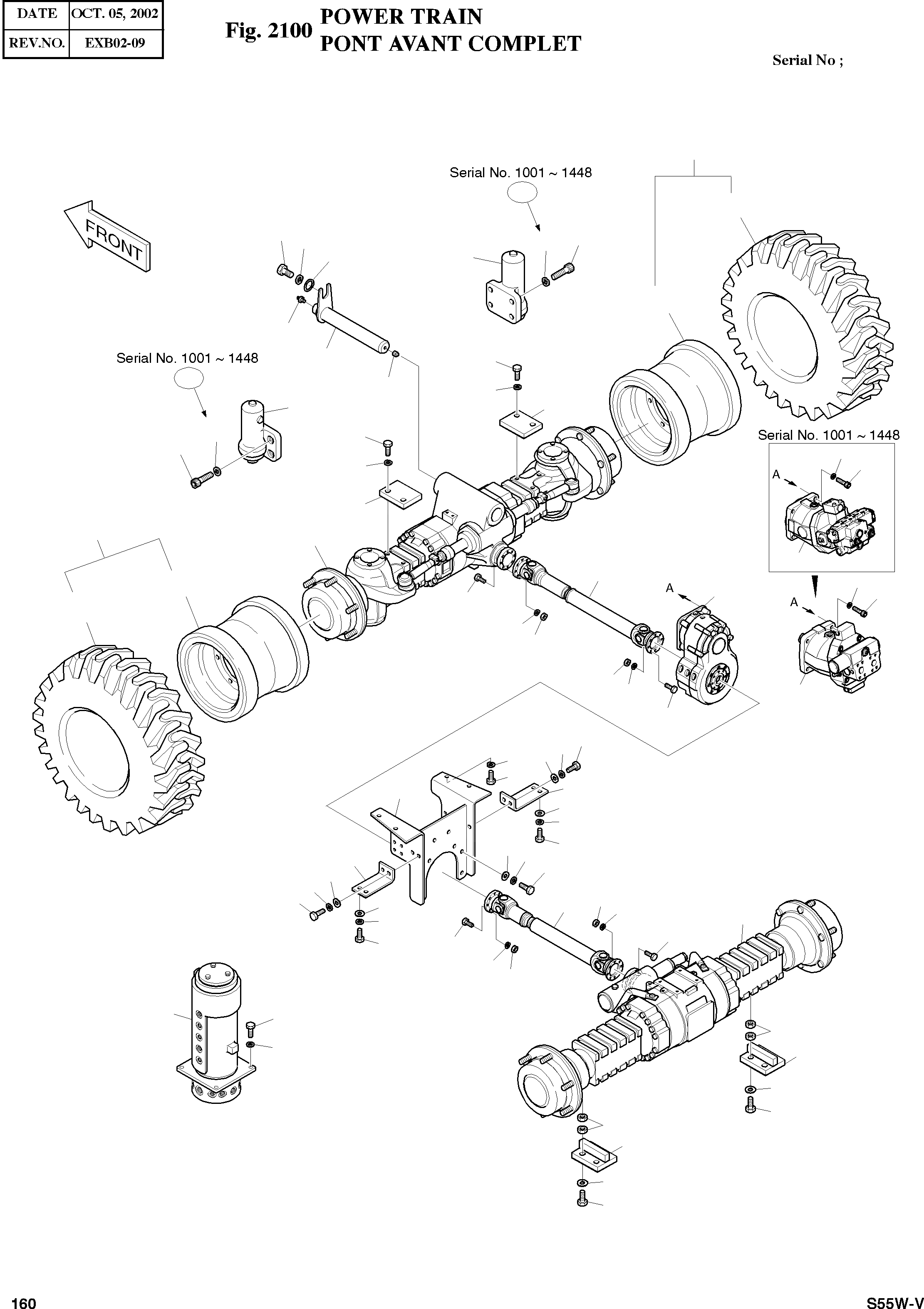 | DATE | OCT. 05, 2002 |
|---|---|
| REV.NO. | EXB02-09 |

Fig. 2100 POWER TRAIN
PONT AVANT COMPLET

Serial No ;

Serial No. 1001 ~ 1448

FRONT

Serial No. 1001 ~ 1448

Serial No. 1001 ~ 1448

A

A

A

160

S55W-V