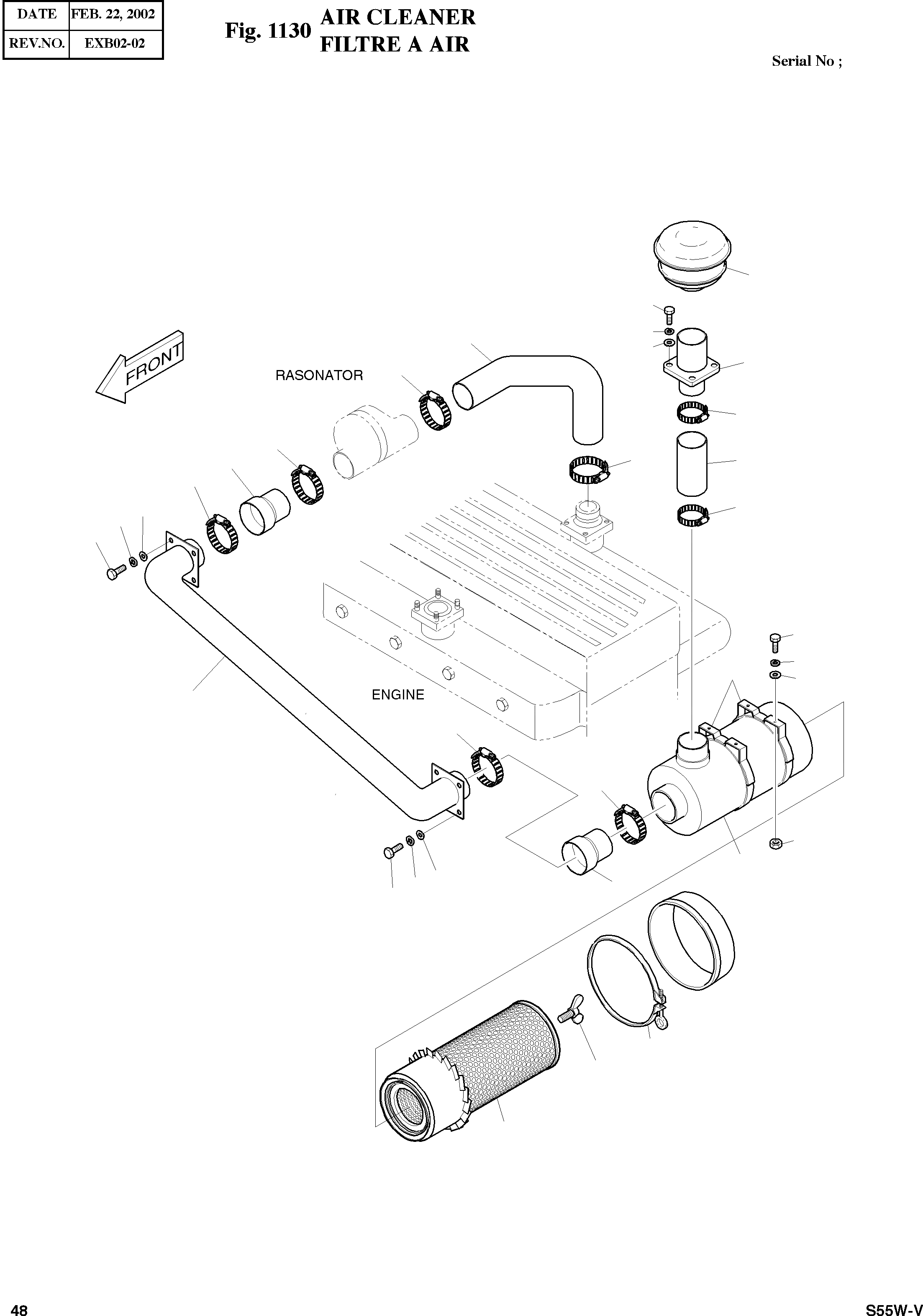 | DATE | FEB. 22, 2002 |
|---|---|
| REV.NO. | EXB02-02 |

Fig. 1130 AIR CLEANER
FILTRE A AIR

Serial No ;

FRONT

RASONATOR

ENGINE

48

S55W-V