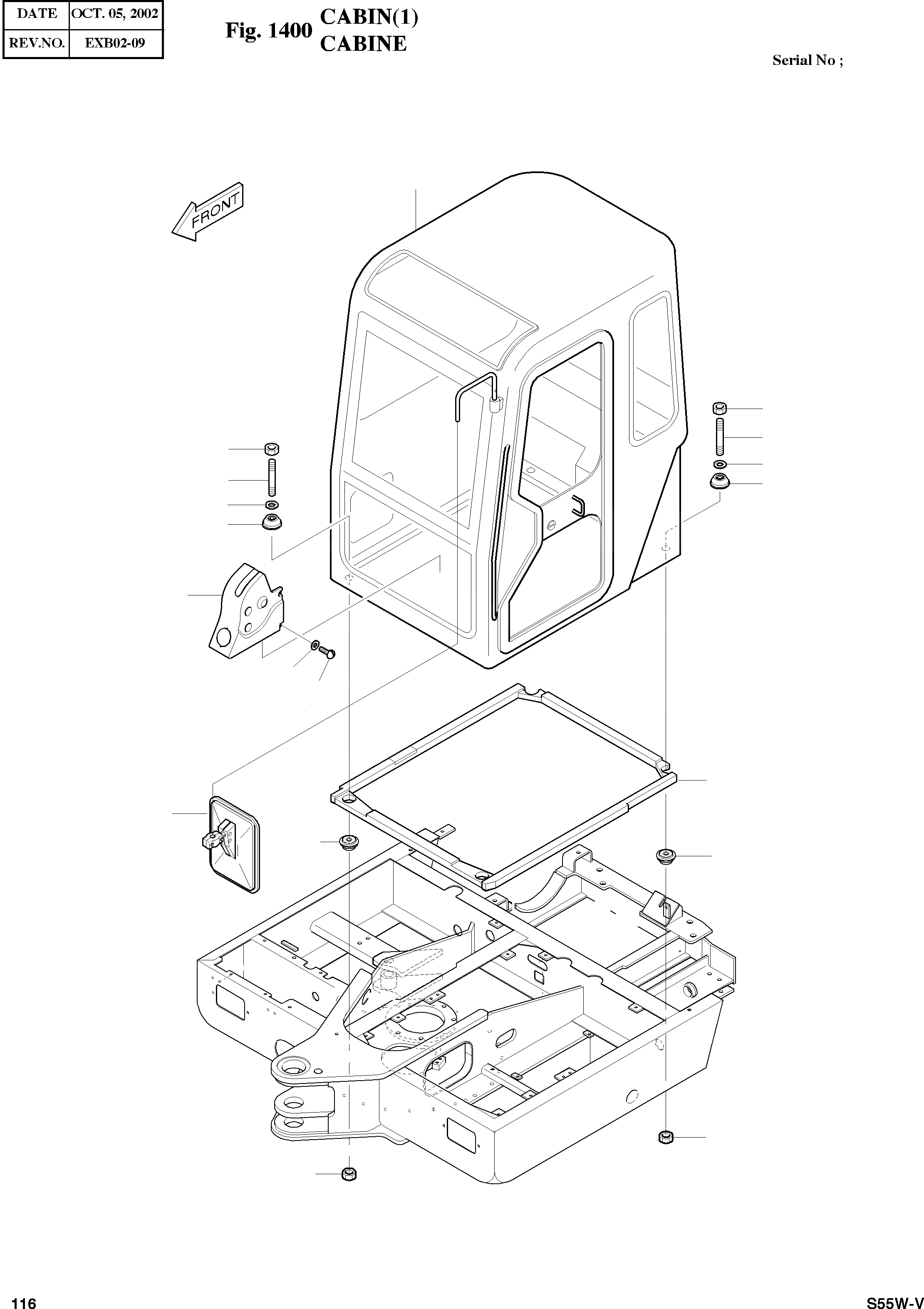 | DATE | OCT. 05, 2002 |
|---|---|
| REV.NO. | EXB02-09 |

Fig. 1400 CABIN(1)
CABINE

Serial No ;

FRONT

116

S55W-V