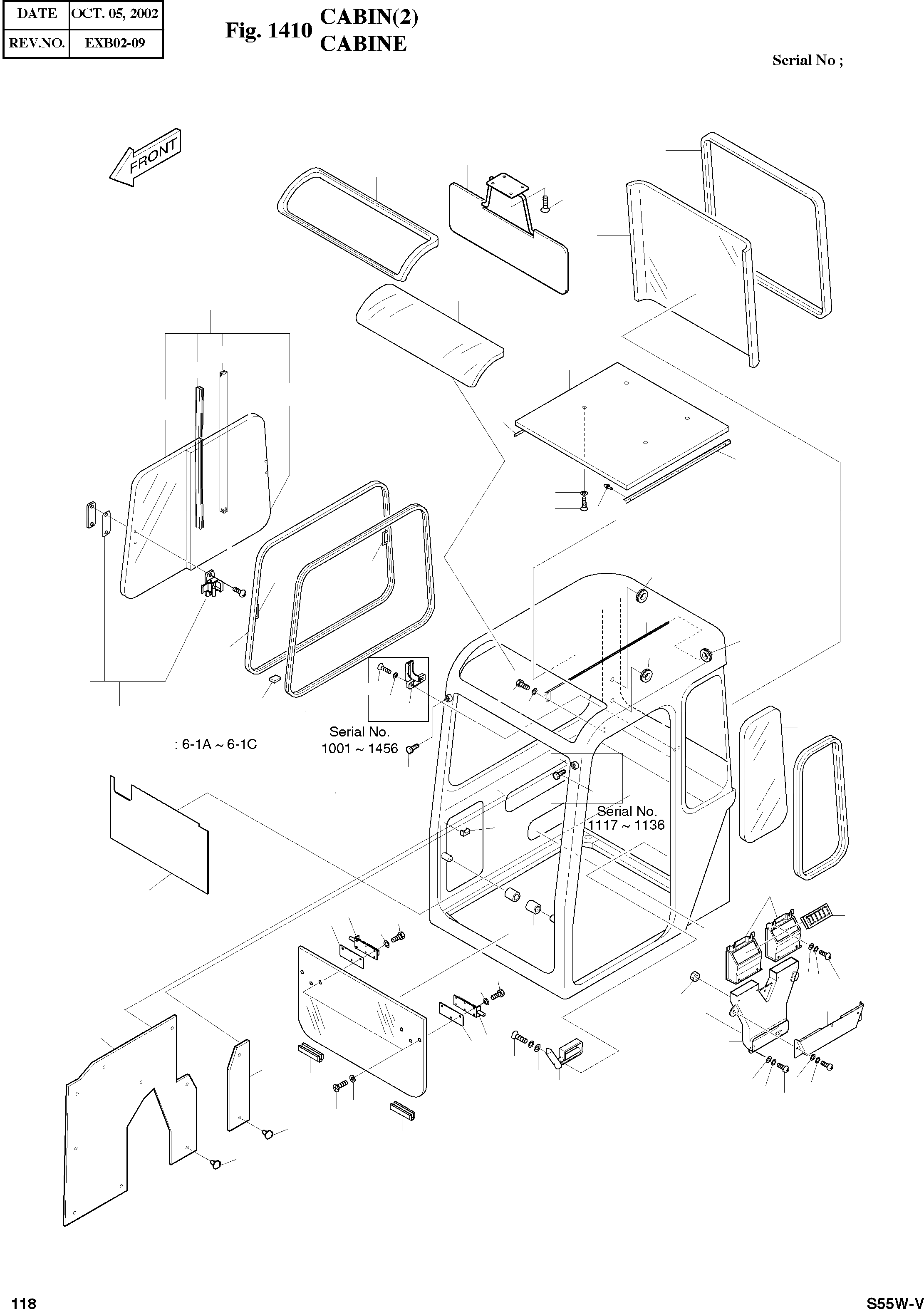 | DATE | OCT. 05, 2002 |
|---|---|
| REV.NO. | EXB02-09 |

Fig. 1410 CABIN(2)
CABINE

Serial No ;

FRONT

: 6-1A ~ 6-1C

Serial No.
1001 ~ 1456

Serial No.
1117 ~ 1136

118

S55W-V