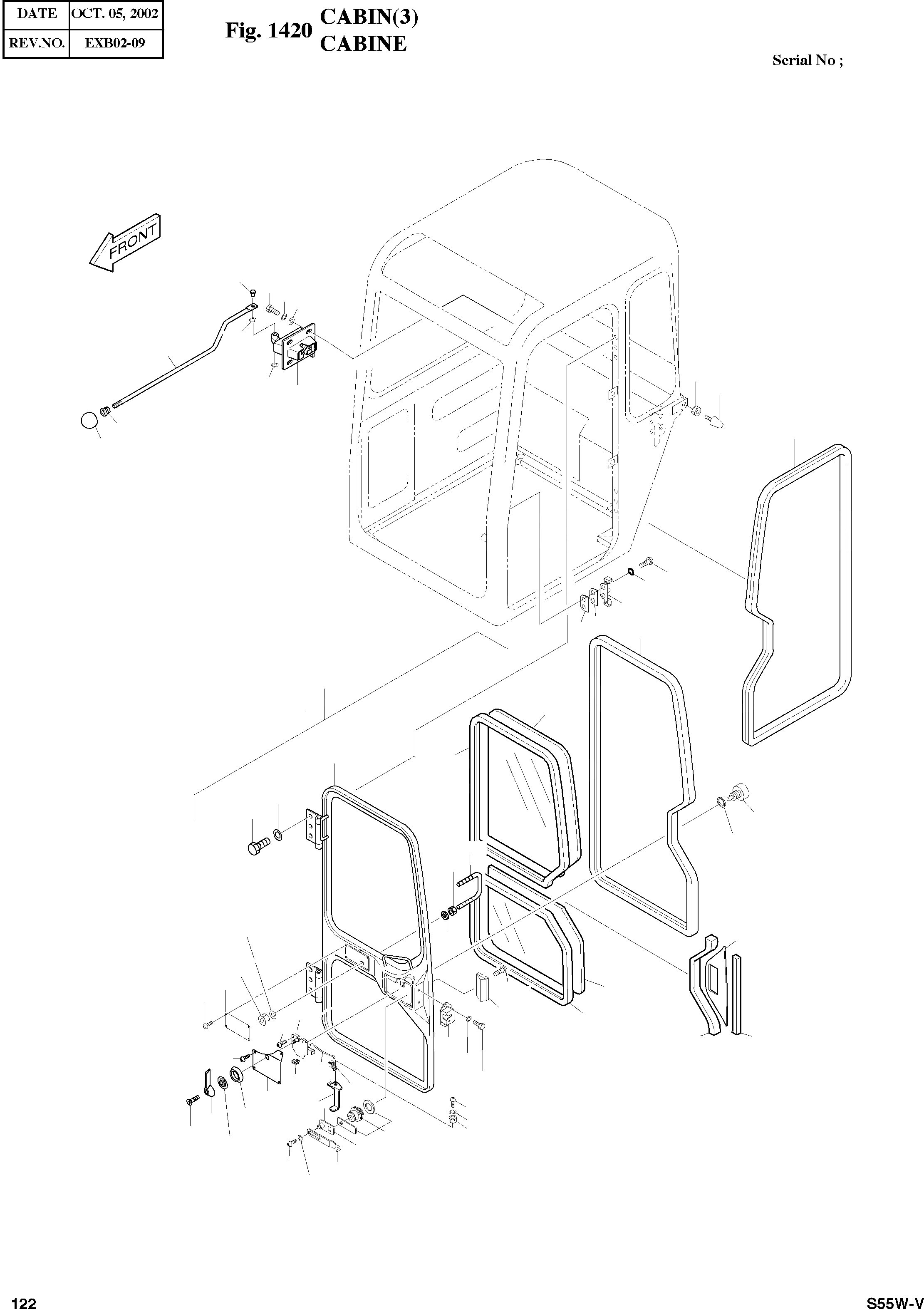 | DATE | OCT. 05, 2002 |
|---|---|
| REV.NO. | EXB02-09 |

Fig. 1420 CABIN(3)
CABINE

Serial No ;

FRONT

122

S55W-V