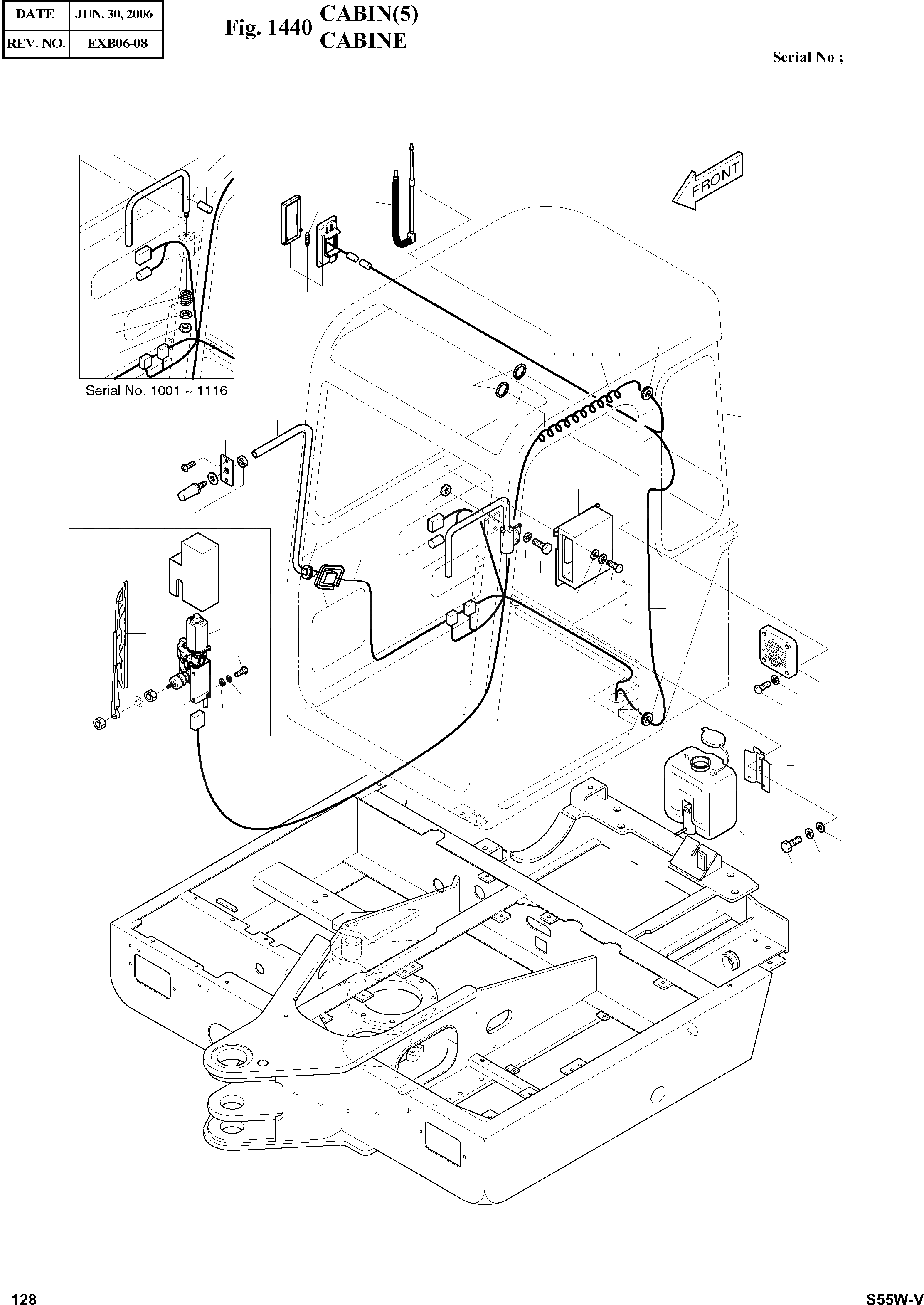 | DATE | JUN. 30, 2006 |
|---|---|
| REV. NO. | EXB06-08 |

Fig. 1440 CABIN(5)
CABINE

Serial No ;

FRONT

Serial No. 1001 ~ 1116

128

S55W-V