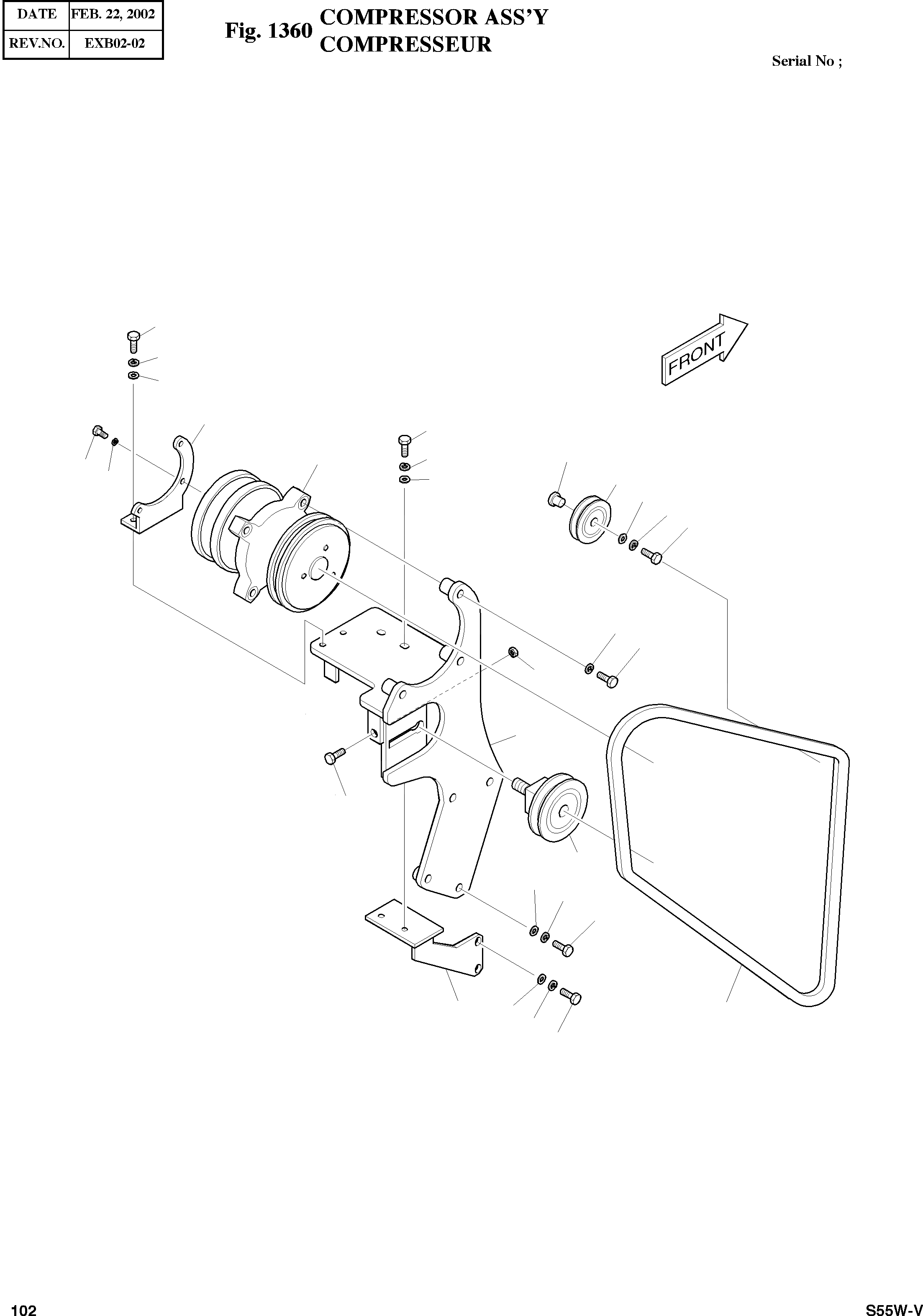 | DATE | FEB. 22, 2002 |
|---|---|
| REV.NO. | EXB02-02 |

Fig. 1360 COMPRESSOR ASS'Y
COMPRESSEUR

Serial No ;

FRONT

102

S55W-V