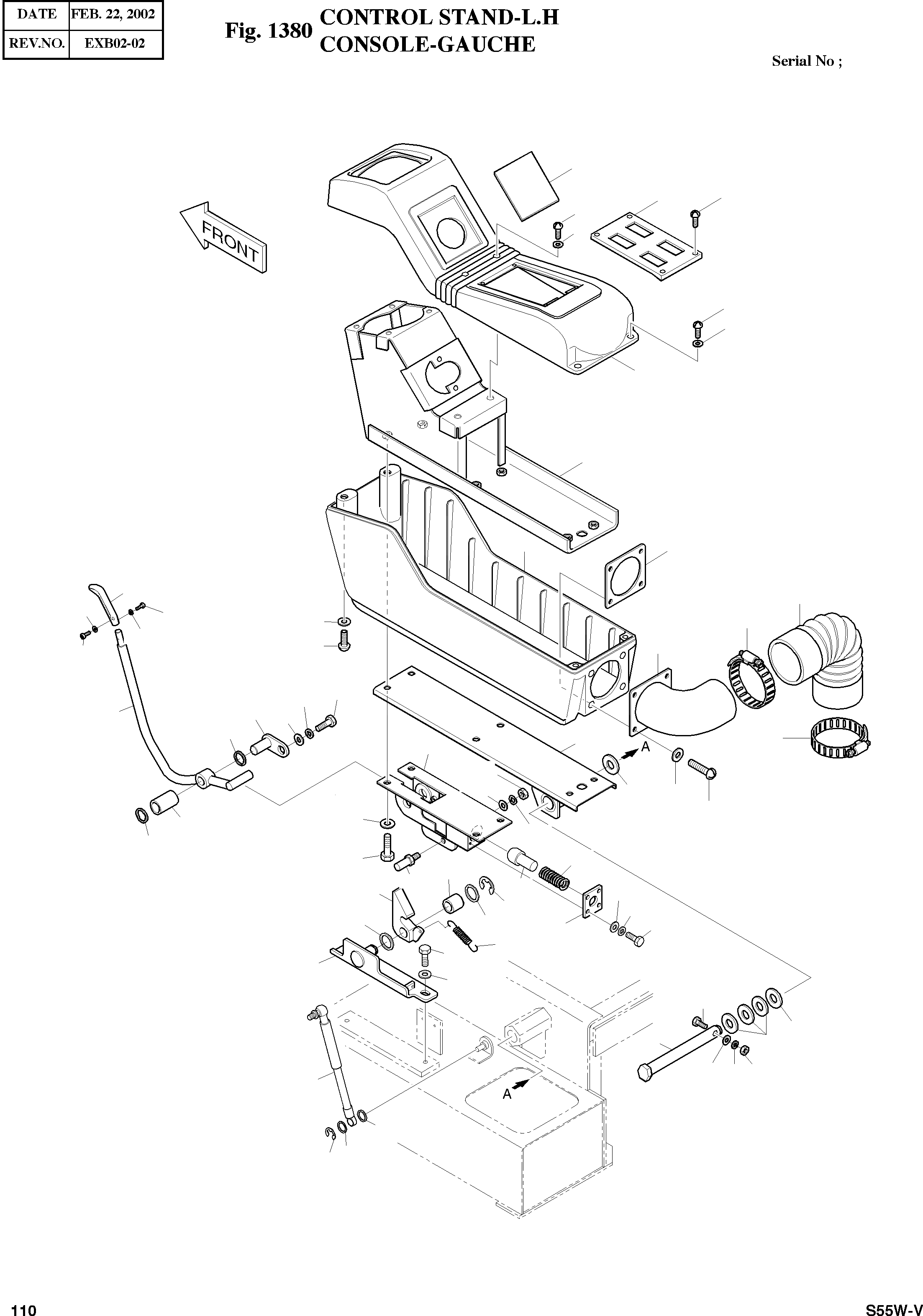 | DATE | FEB. 22, 2002 |
|---|---|
| REV.NO. | EXB02-02 |

Fig. 1380 CONTROL STAND-L.H
CONSOLE-GAUCHE

Serial No ;

FRONT

A

A

110

S55W-V