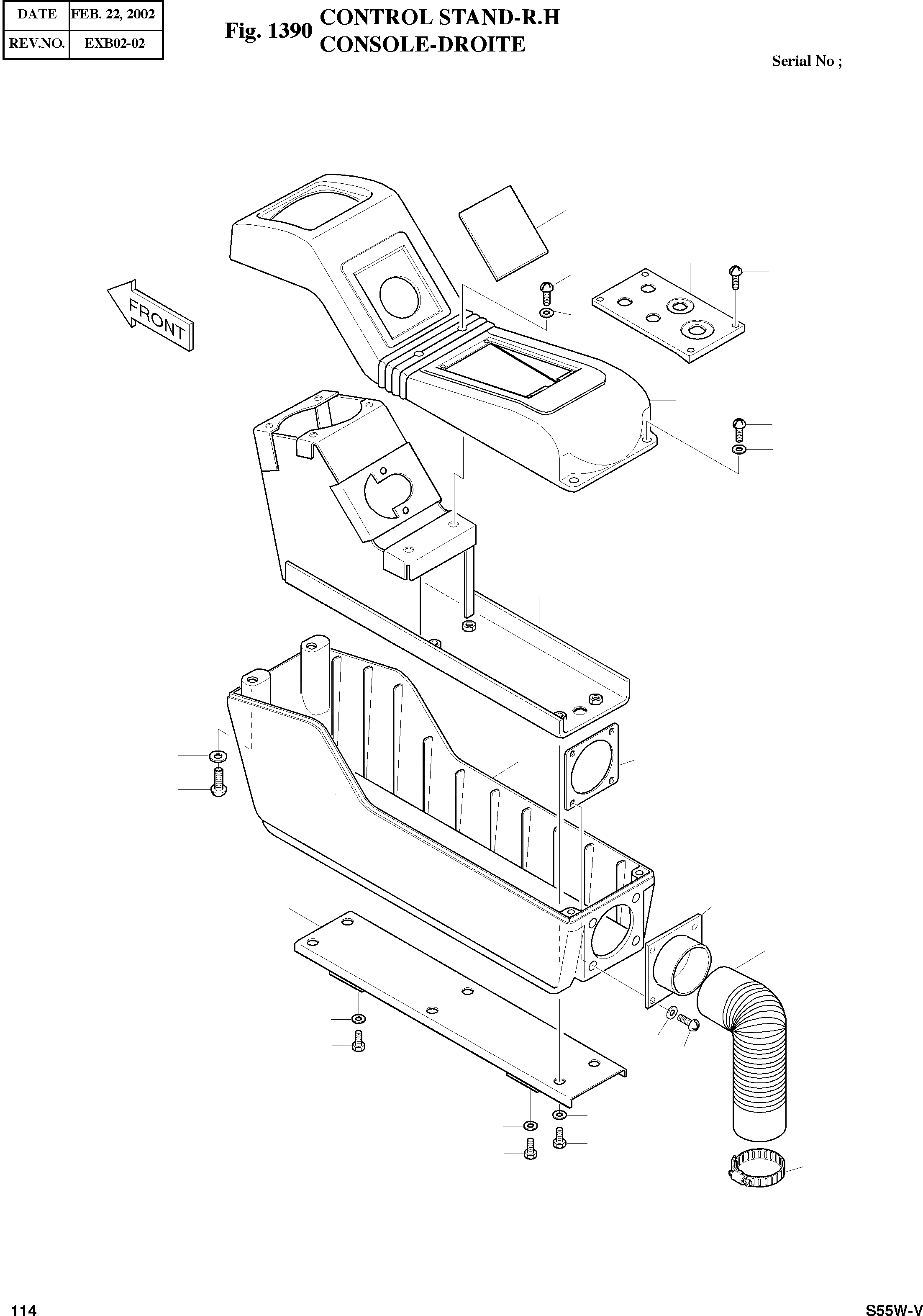 | DATE | FEB. 22, 2002 |
|---|---|
| REV.NO. | EXB02-02 |

Fig. 1390 CONTROL STAND-R.H
CONSOLE-DROITE

Serial No ;

FRONT

114

S55W-V