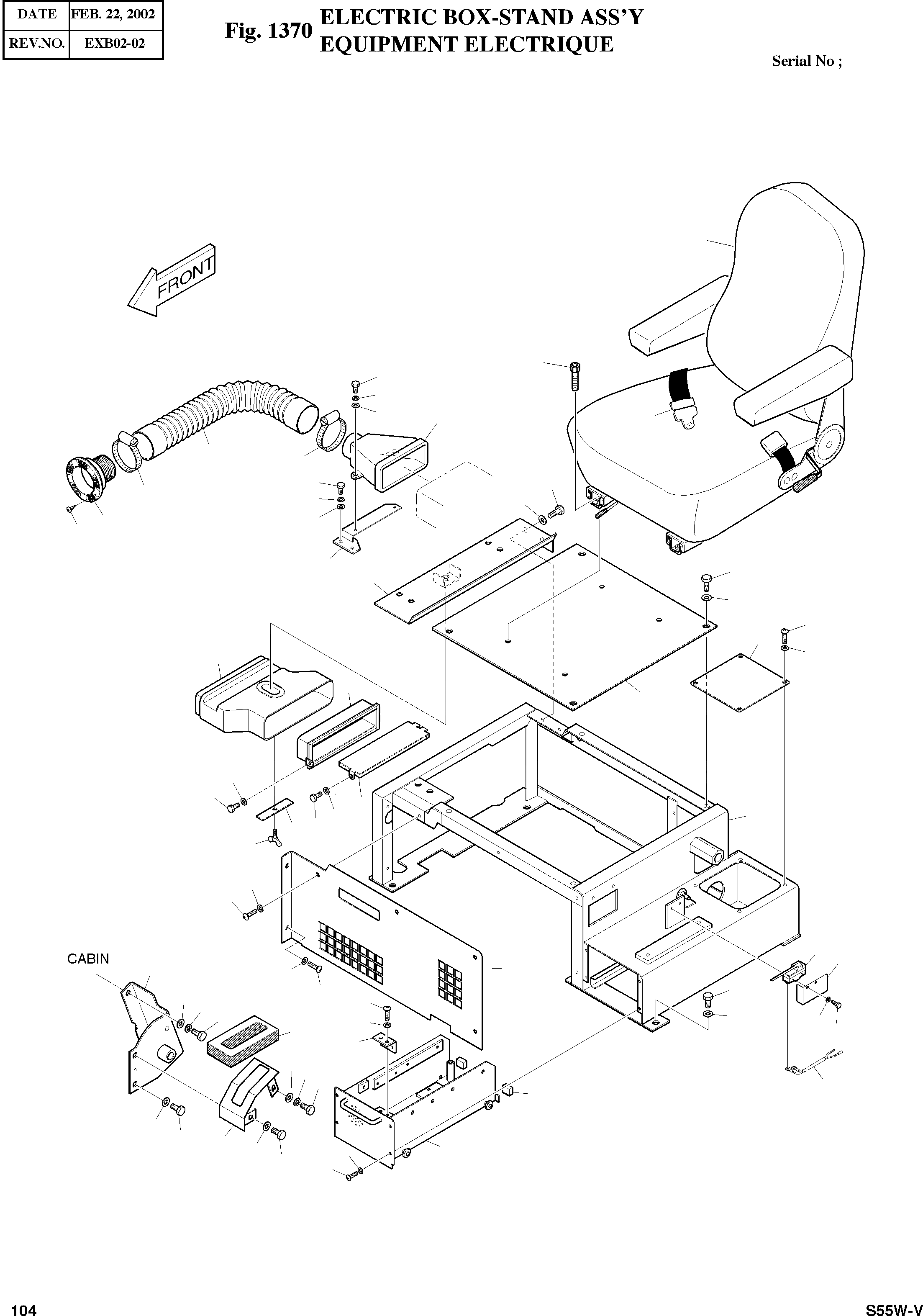 | DATE | FEB. 22, 2002 |
|---|---|
| REV.NO. | EXB02-02 |

Fig. 1370 ELECTRIC BOX-STAND ASS'Y
EQUIPMENT ELECTRIQUE

Serial No ;

FRONT

CABIN

104

S55W-V