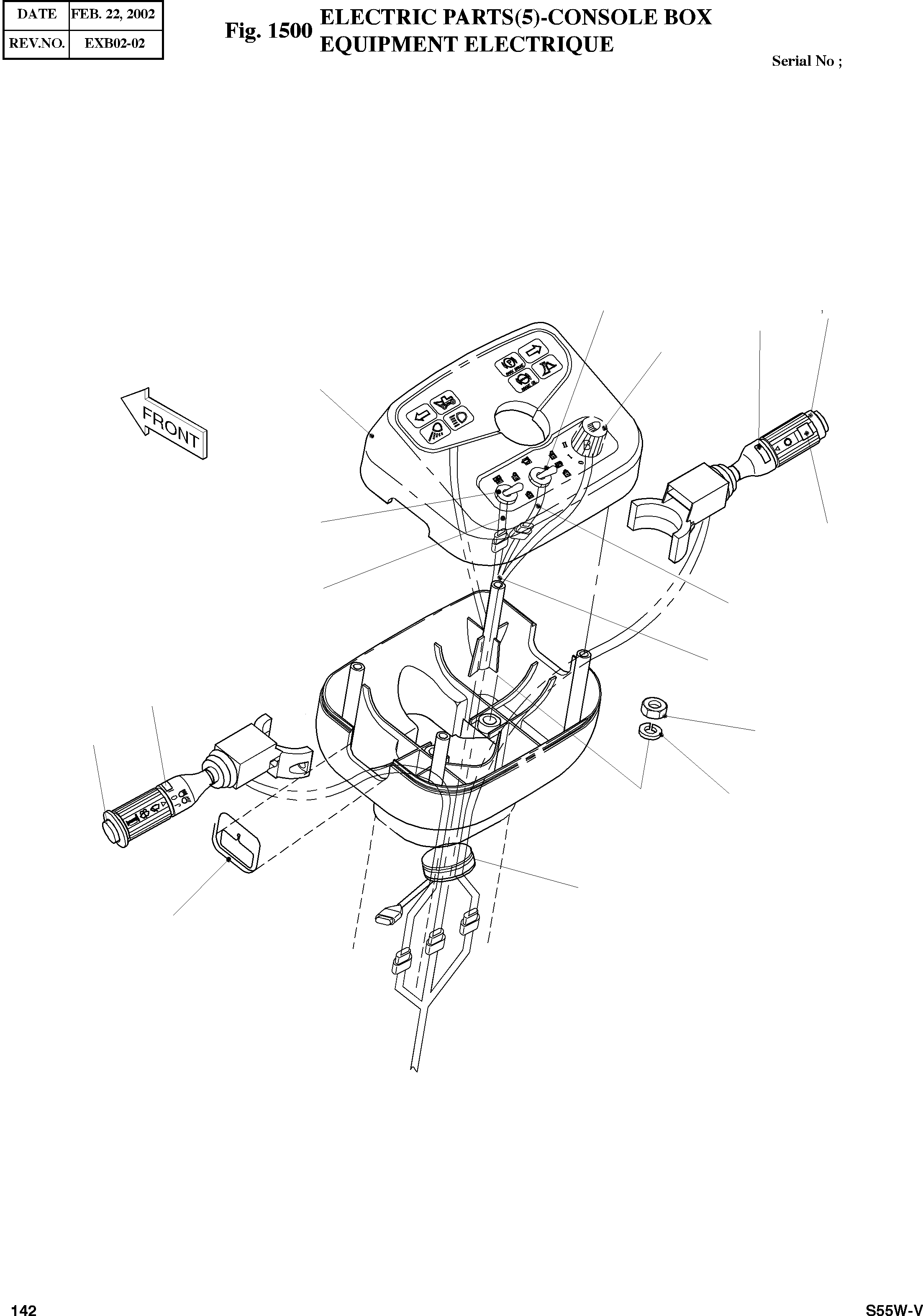 | DATE | FEB. 22, 2002 |
|---|---|
| REV.NO. | EXB02-02 |

Fig. 1500 ELECTRIC PARTS(5)-CONSOLE BOX
EQUIPMENT ELECTRIQUE

Serial No ;

FRONT

142

S55W-V