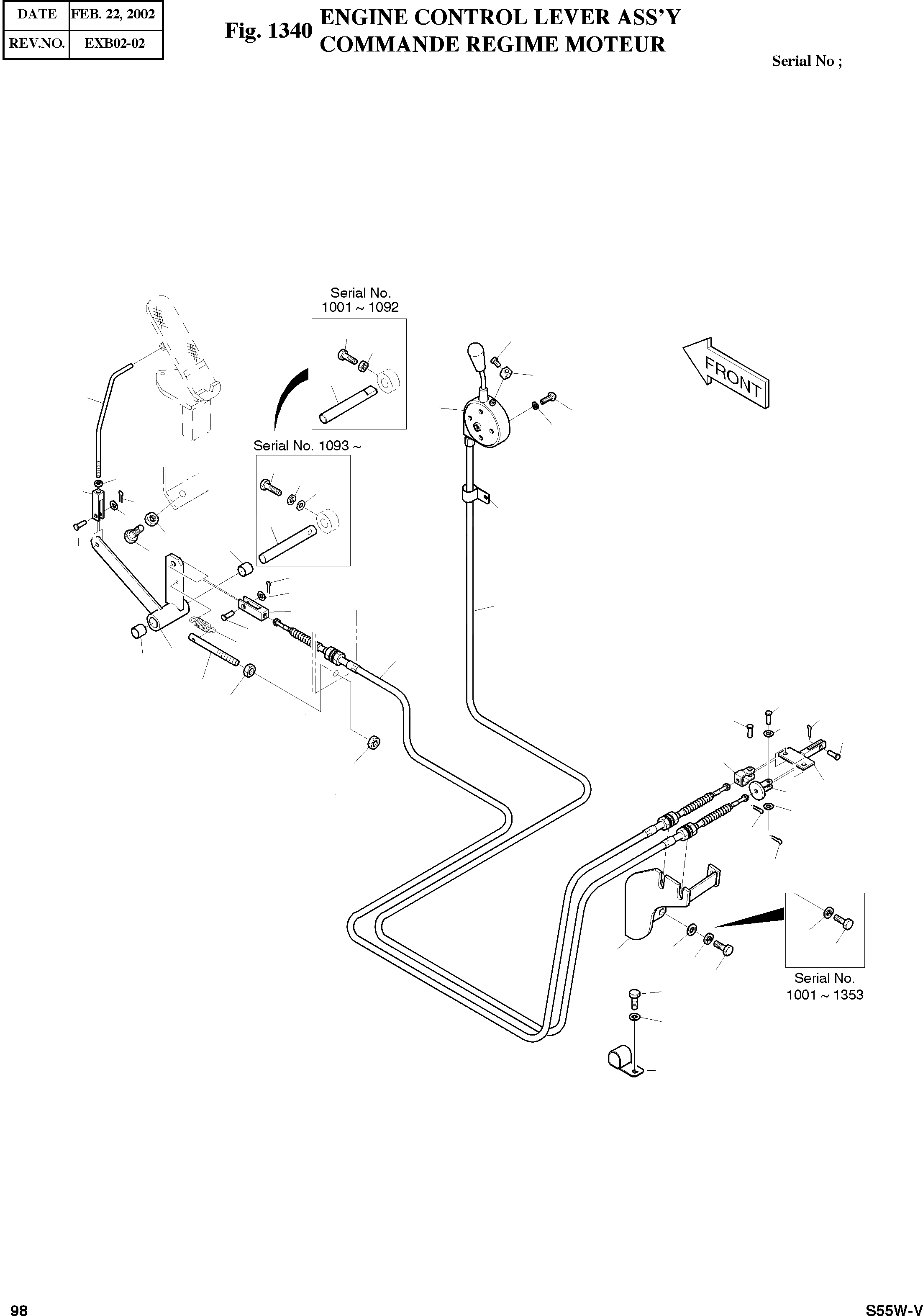 | DATE | FEB. 22, 2002 |
|---|---|
| REV.NO. | EXB02-02 |

Fig. 1340 ENGINE CONTROL LEVER ASS'Y
COMMANDE REGIME MOTEUR

Serial No ;

Serial No.
1001 ~ 1092

Serial No. 1093 ~

FRONT

Serial No.
1001 ~ 1353

98

S55W-V