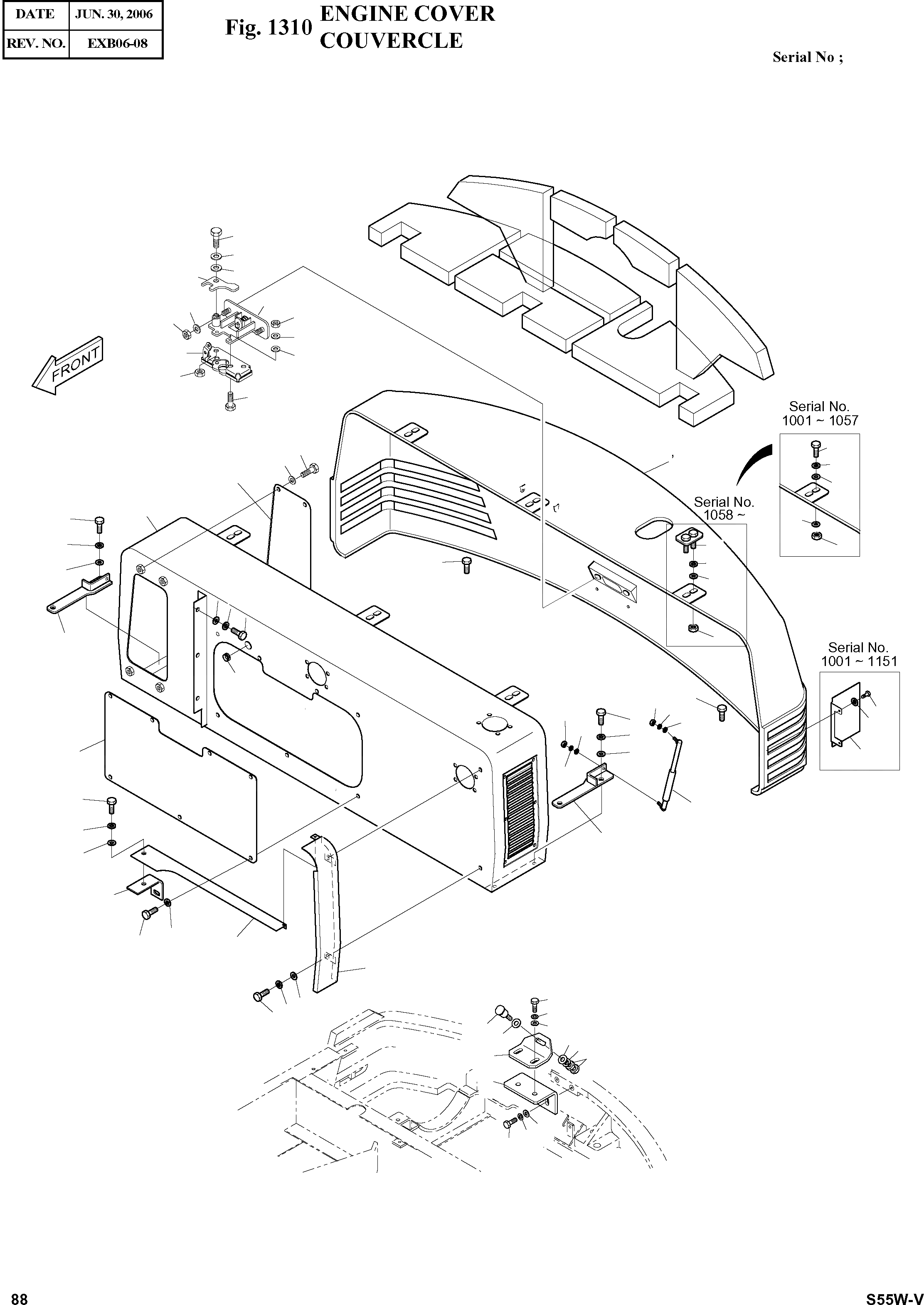 | DATE | JUN. 30, 2006 |
|---|---|
| REV. NO. | EXB06-08 |

Fig. 1310 ENGINE COVER COUVERCLE

Serial No ;

FRONT

Serial No. 1001 ~ 1057

Serial No. 1058 ~

Serial No. 1001 ~ 1151

88

S55W-V