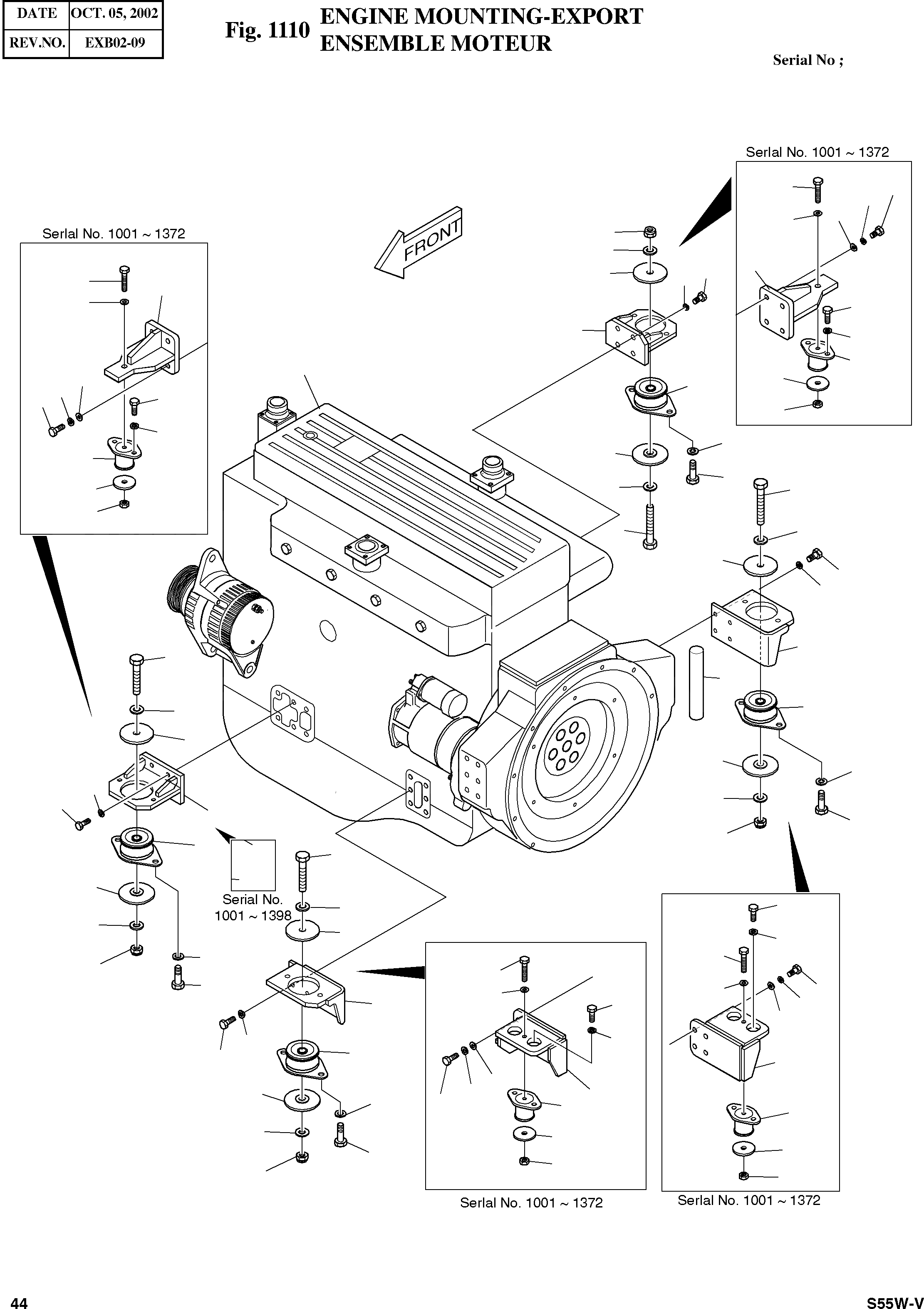 | DATE | OCT. 05, 2002 |
|---|---|
| REV.NO. | EXB02-09 |

Fig. 1110 ENGINE MOUNTING-EXPORT
ENSEMBLE MOTEUR

Serial No ;

Serlal No. 1001 ~ 1372

Serlal No. 1001 ~ 1372

FRONT

Serial No. 1001 ~ 1398

Serlal No. 1001 ~ 1372

Serlal No. 1001 ~ 1372

44

S55W-V