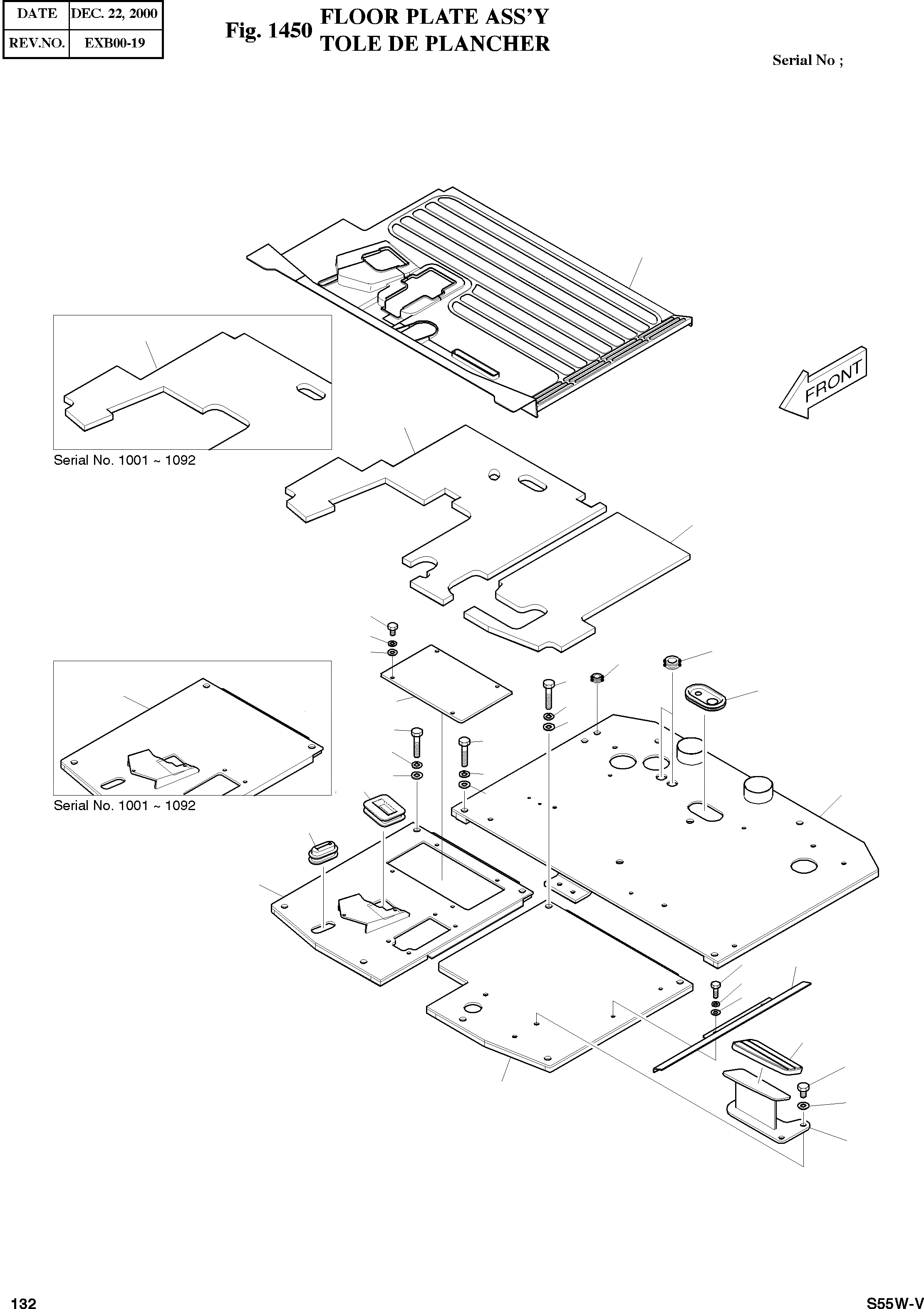 | DATE | DEC. 22, 2000 |
|---|---|
| REV.NO. | EXB00-19 |

Fig. 1450 FLOOR PLATE ASS'Y
TOLE DE PLANCHER

Serial No ;

FRONT

Serial No. 1001 ~ 1092

Serial No. 1001 ~ 1092

132

S55W-V