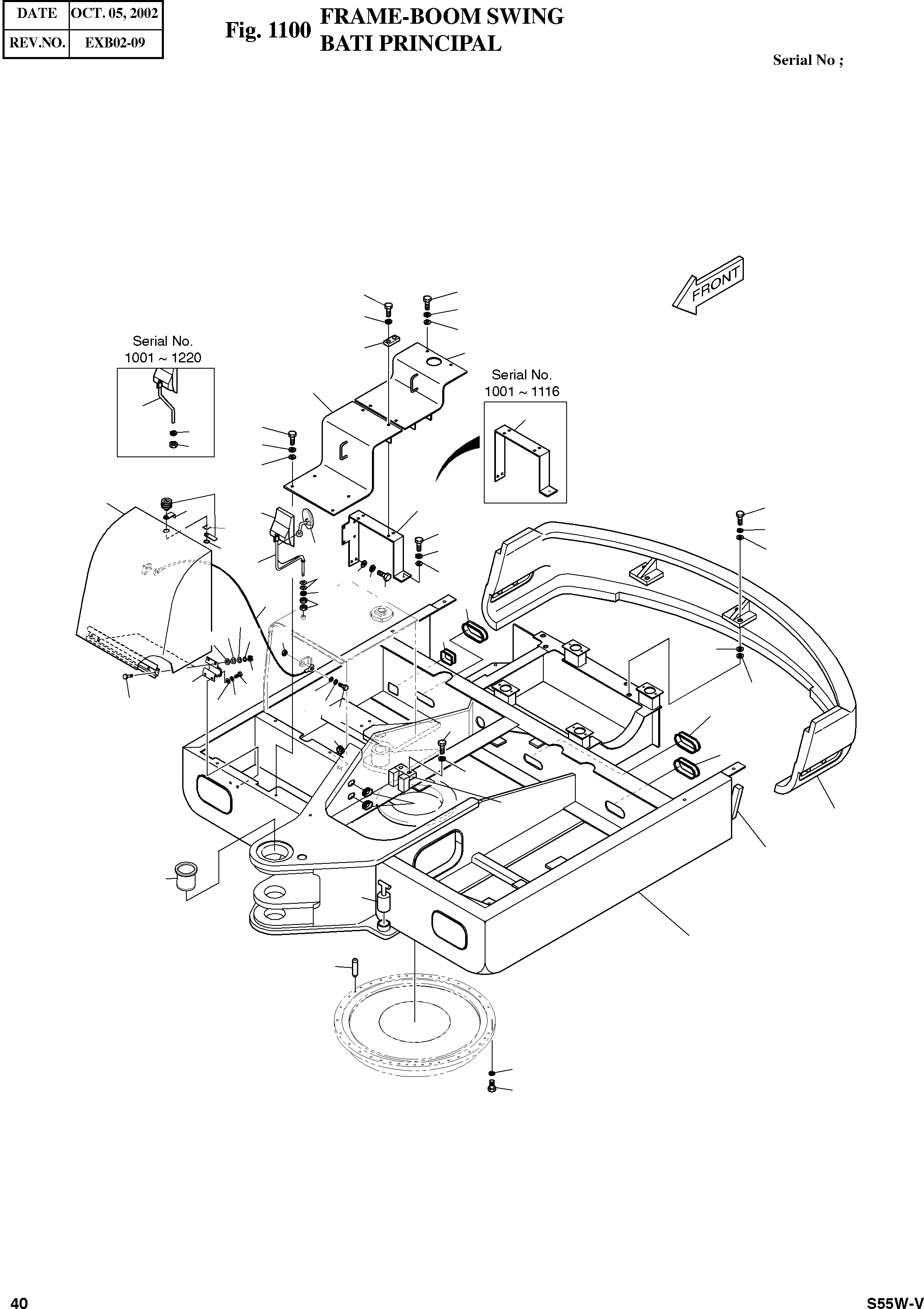 | DATE | OCT. 05, 2002 |
|---|---|
| REV.NO. | EXB02-09 |

Fig. 1100 FRAME-BOOM SWING
BATI PRINCIPAL

Serial No ;

FRONT

Serial No.
1001 ~ 1220

Serial No.
1001 ~ 1116

40

S55W-V