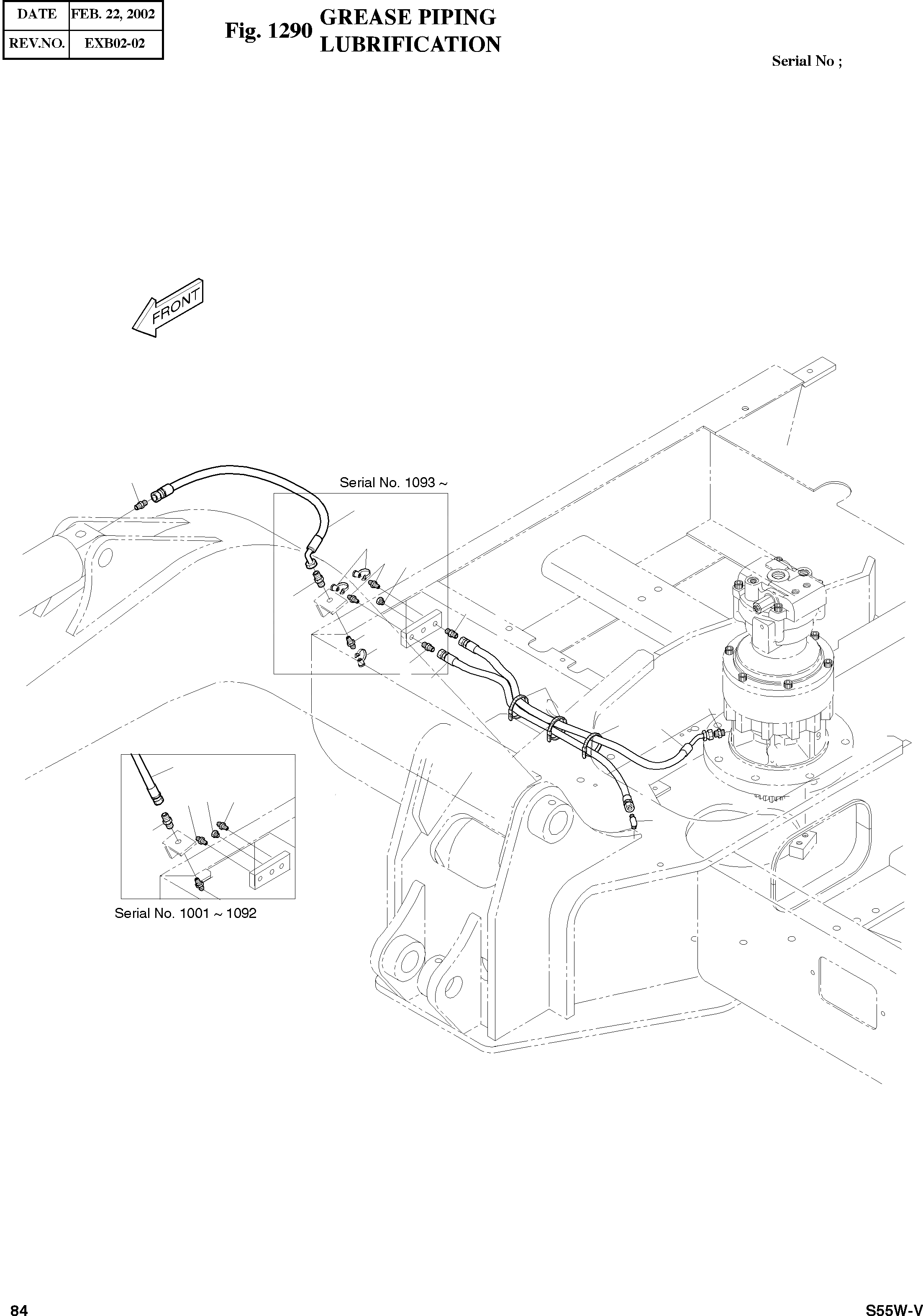 | DATE | FEB. 22, 2002 |
|---|---|
| REV.NO. | EXB02-02 |

Fig. 1290 GREASE PIPING LUBRIFICATION

Serial No ;

FRONT

Serial No. 1093 ~

Serial No. 1001 ~ 1092

84

S55W-V