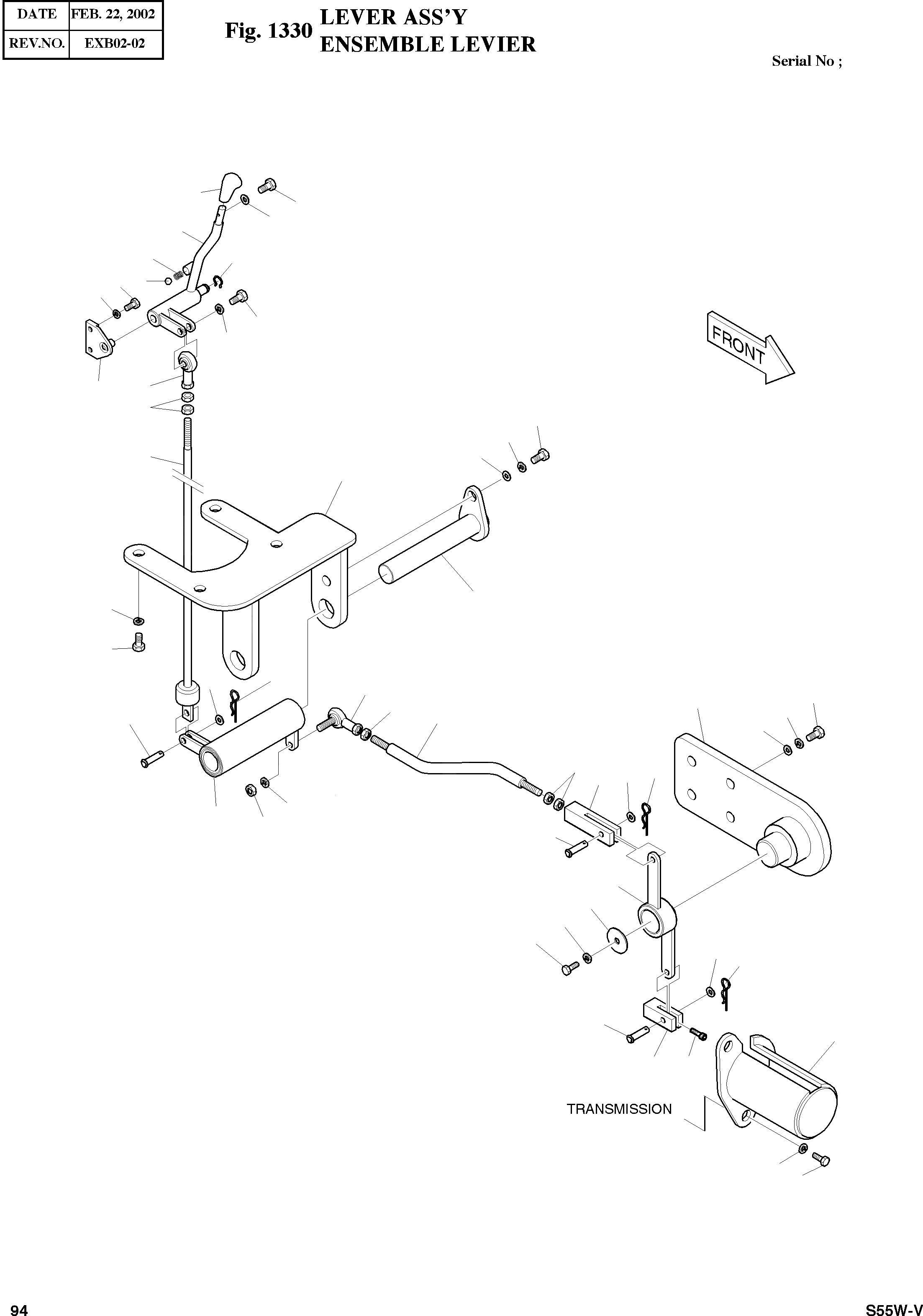 | DATE | FEB. 22, 2002 |
|---|---|
| REV.NO. | EXB02-02 |

Fig. 1330 LEVER ASS'Y
ENSEMBLE LEVIER

Serial No ;

FRONT

TRANSMISSION

94

S55W-V