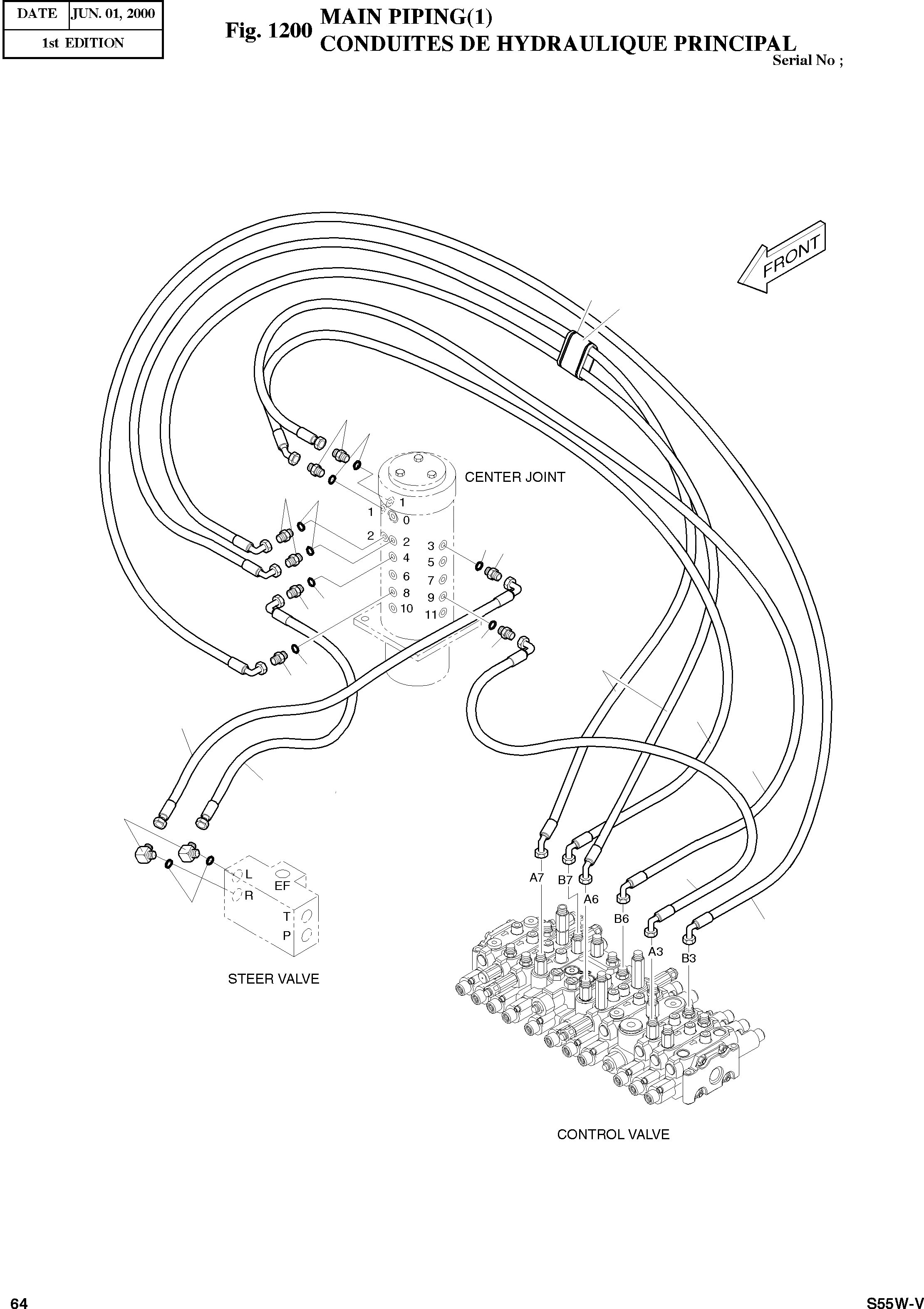 | DATE | JUN. 01, 2000 |
|---|---|
| 1st EDITION | |

Fig. 1200 MAIN PIPING(1)
CONDUITES DE HYDRAULIQUE PRINCIPAL
Serial No ;

FRONT

CENTER JOINT

1
1
0
2
2
4
6
8
10
3
5
7
9
11

L
R
EF
T
P

STEER VALVE

A7
B7
A6
B6
A3
B3

CONTROL VALVE

64

S55W-V