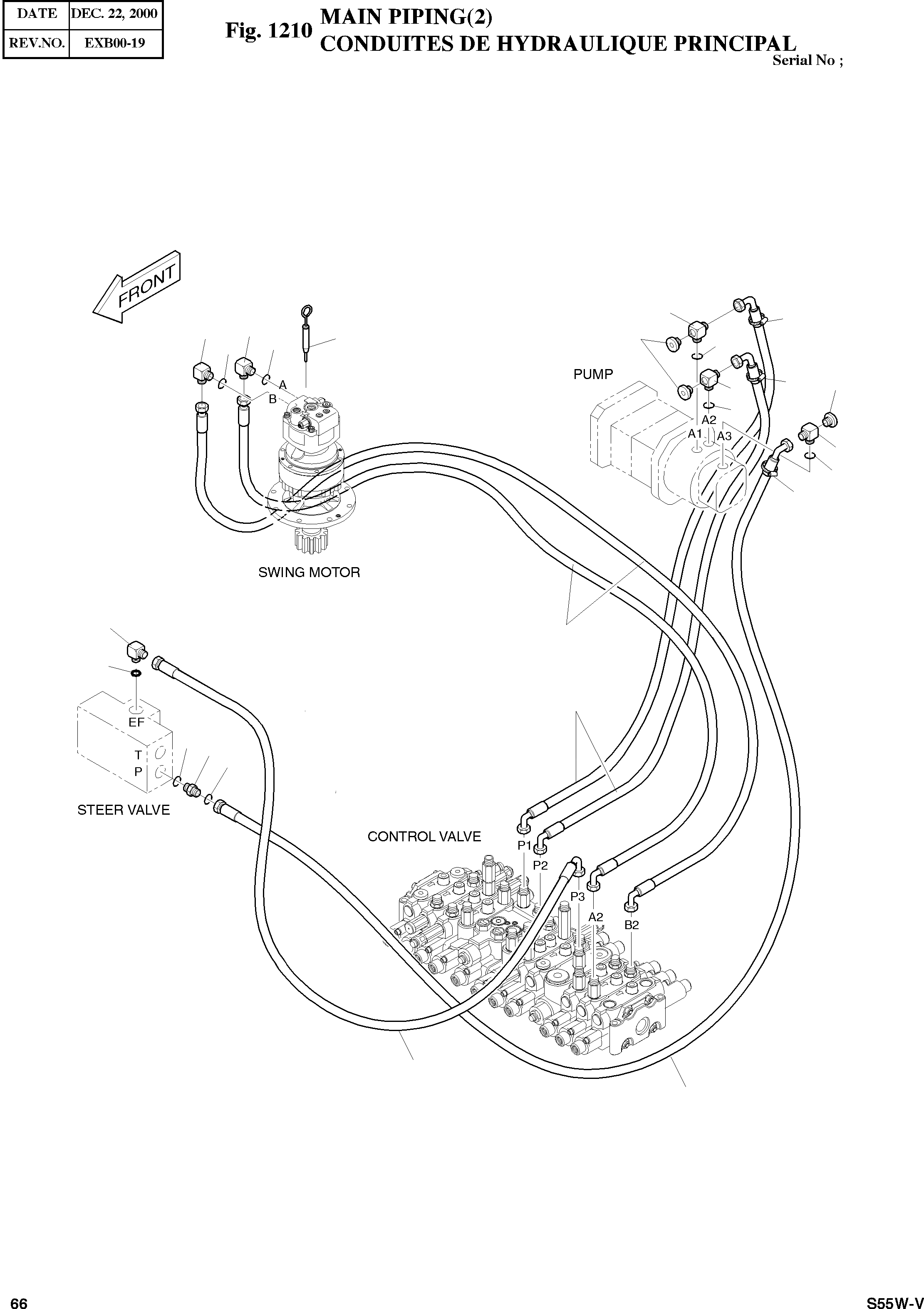 | DATE | DEC. 22, 2000 |
|---|---|
| REV.NO. | EXB00-19 |

Fig. 1210 MAIN PIPING(2)
CONDUITES DE HYDRAULIQUE PRINCIPAL
Serial No ;

FRONT

A
B

SWING MOTOR

PUMP

A2
A1
A3

EF
T
P

STEER VALVE

CONTROL VALVE

P1
P2
P3
A2
B2

66

S55W-V