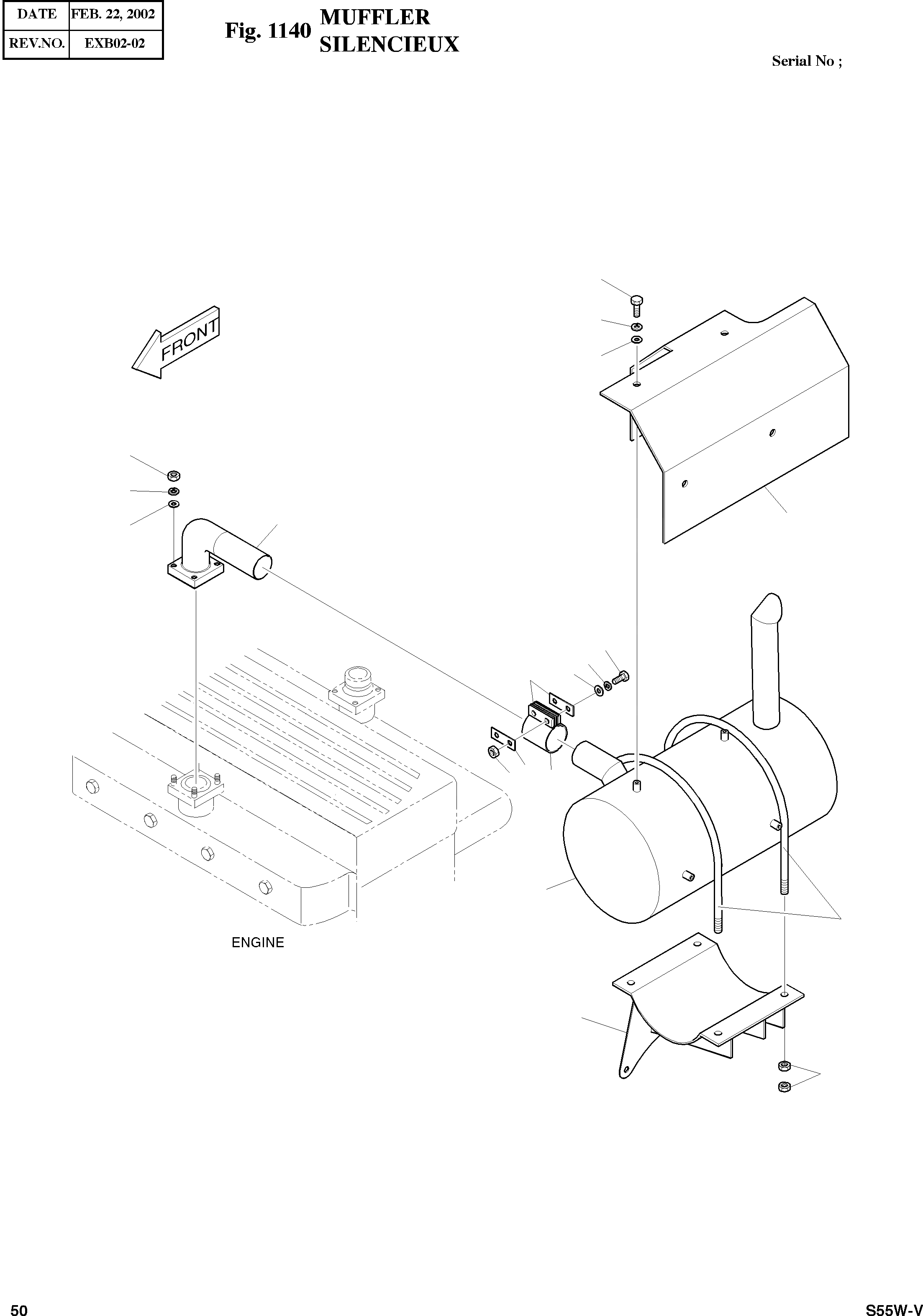 | DATE | FEB. 22, 2002 |
|---|---|
| REV.NO. | EXB02-02 |

Fig. 1140 MUFFLER SILENCIEUX

Serial No ;

FRONT

ENGINE

50

S55W-V