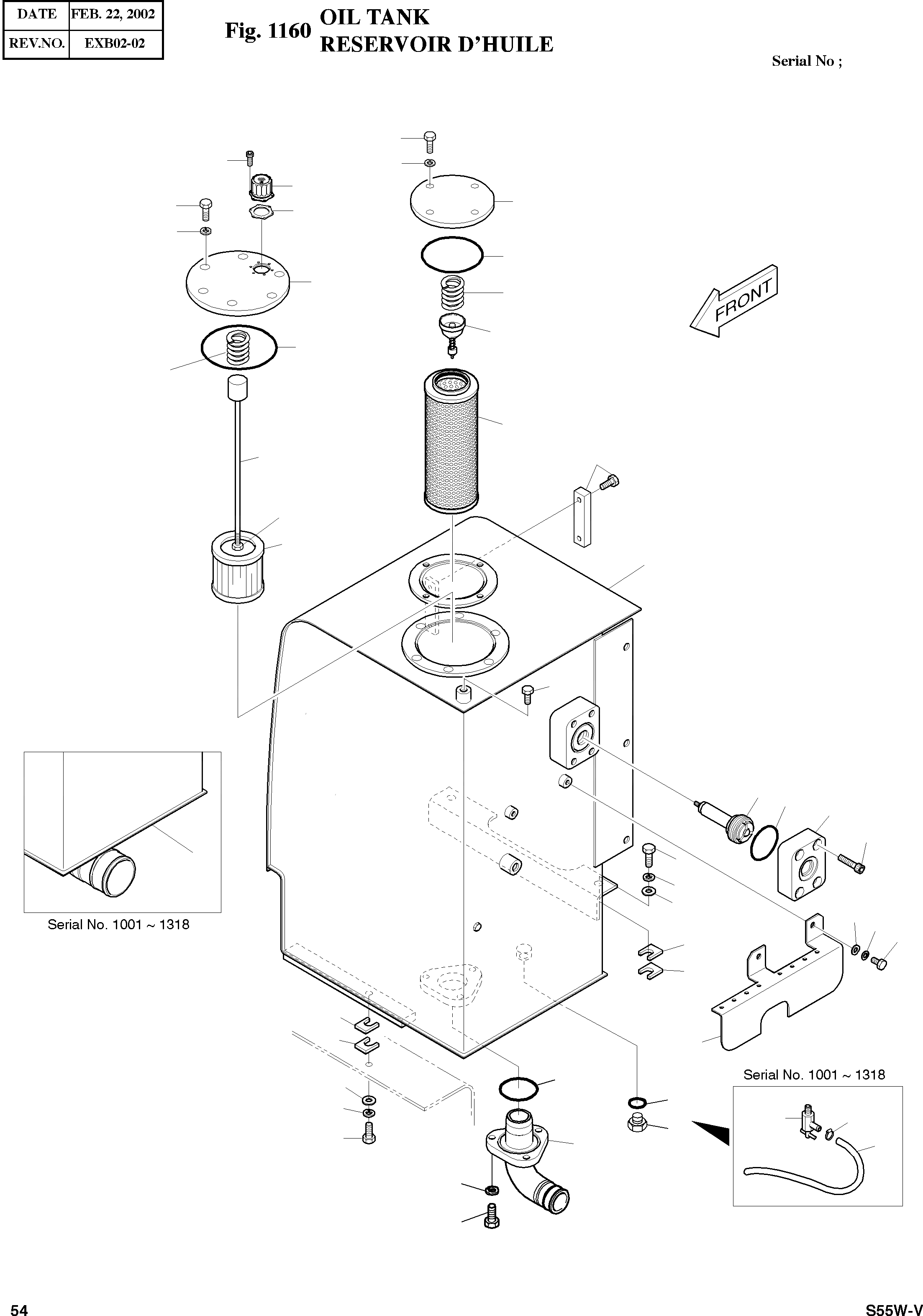 | DATE | FEB. 22, 2002 |
|---|---|
| REV.NO. | EXB02-02 |

Fig. 1160 OIL TANK
RESERVOIR D'HUILE

Serial No ;

FRONT

Serial No. 1001 ~ 1318

Serial No. 1001 ~ 1318

54

S55W-V