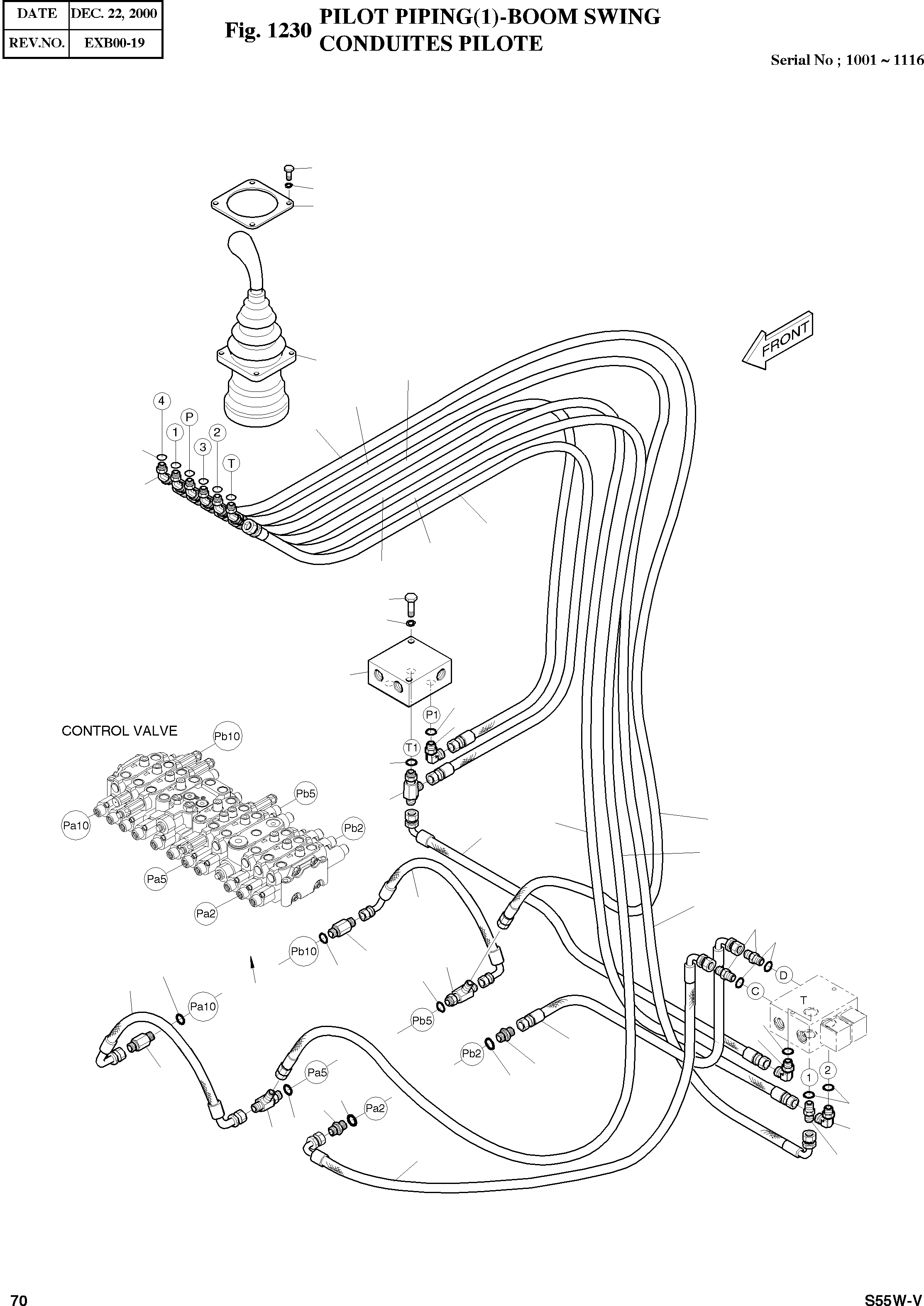 | DATE | DEC. 22, 2000 |
|---|---|
| REV.NO. | EXB00-19 |

Fig. 1230 PILOT PIPING(1)-BOOM SWING
CONDUITES PILOTE

Serial No ; 1001 ~ 1116

FRONT

4 1 P 3 2 T

P1

T1

CONTROL VALVE

Pb10

Pb5

Pa10

Pb2

Pa5

Pa2

Pb10

Pa10

Pb5

Pb2

Pa5

Pa2

D

C

T

1

2

70

S55W-V