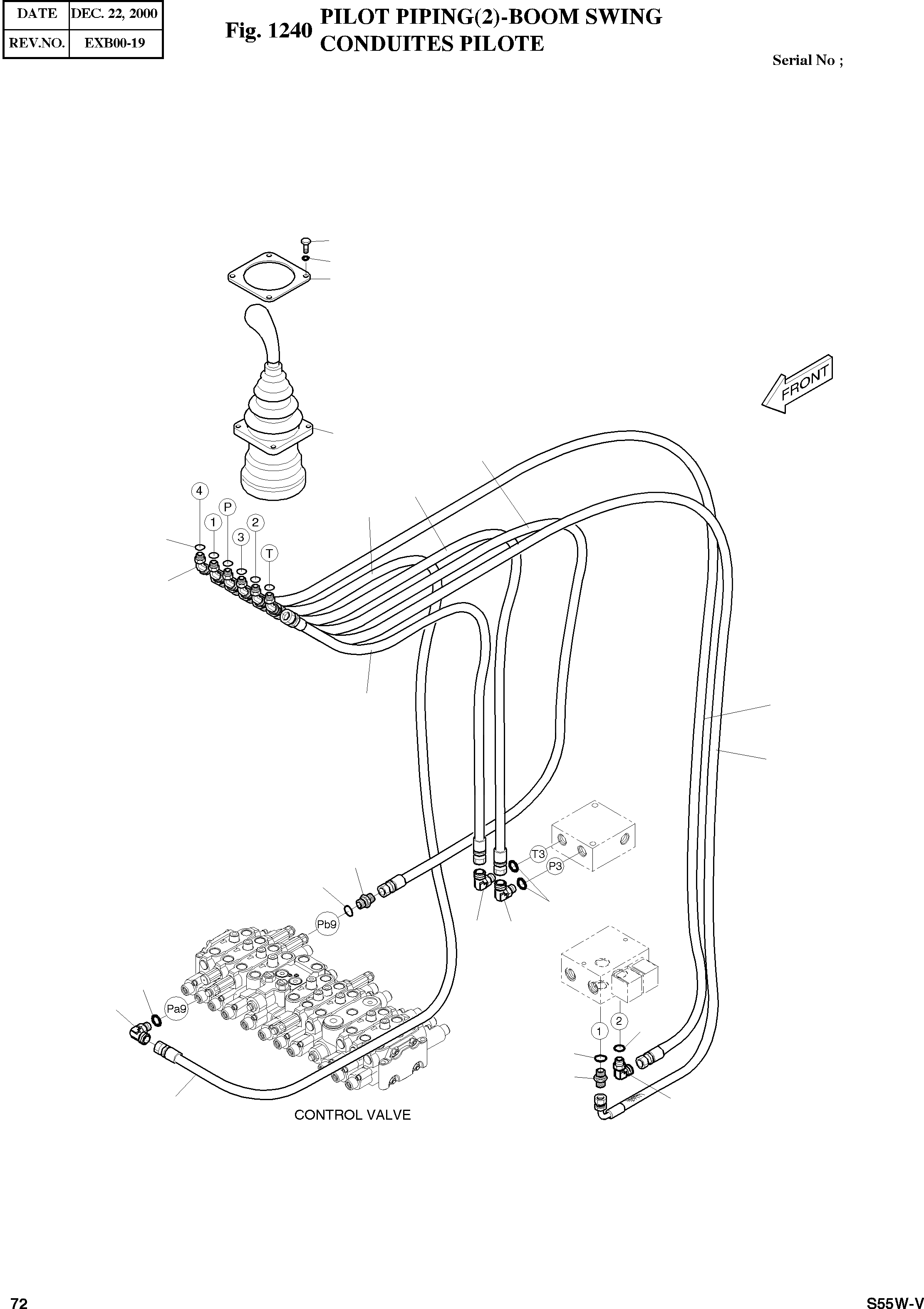 | DATE | DEC. 22, 2000 |
|---|---|
| REV.NO. | EXB00-19 |

Fig. 1240 PILOT PIPING(2)-BOOM SWING
CONDUITES PILOTE

Serial No ;

FRONT

4
P
1
2
3
T

T3
P3

Pb9

Pa9

1
2

CONTROL VALVE

72

S55W-V