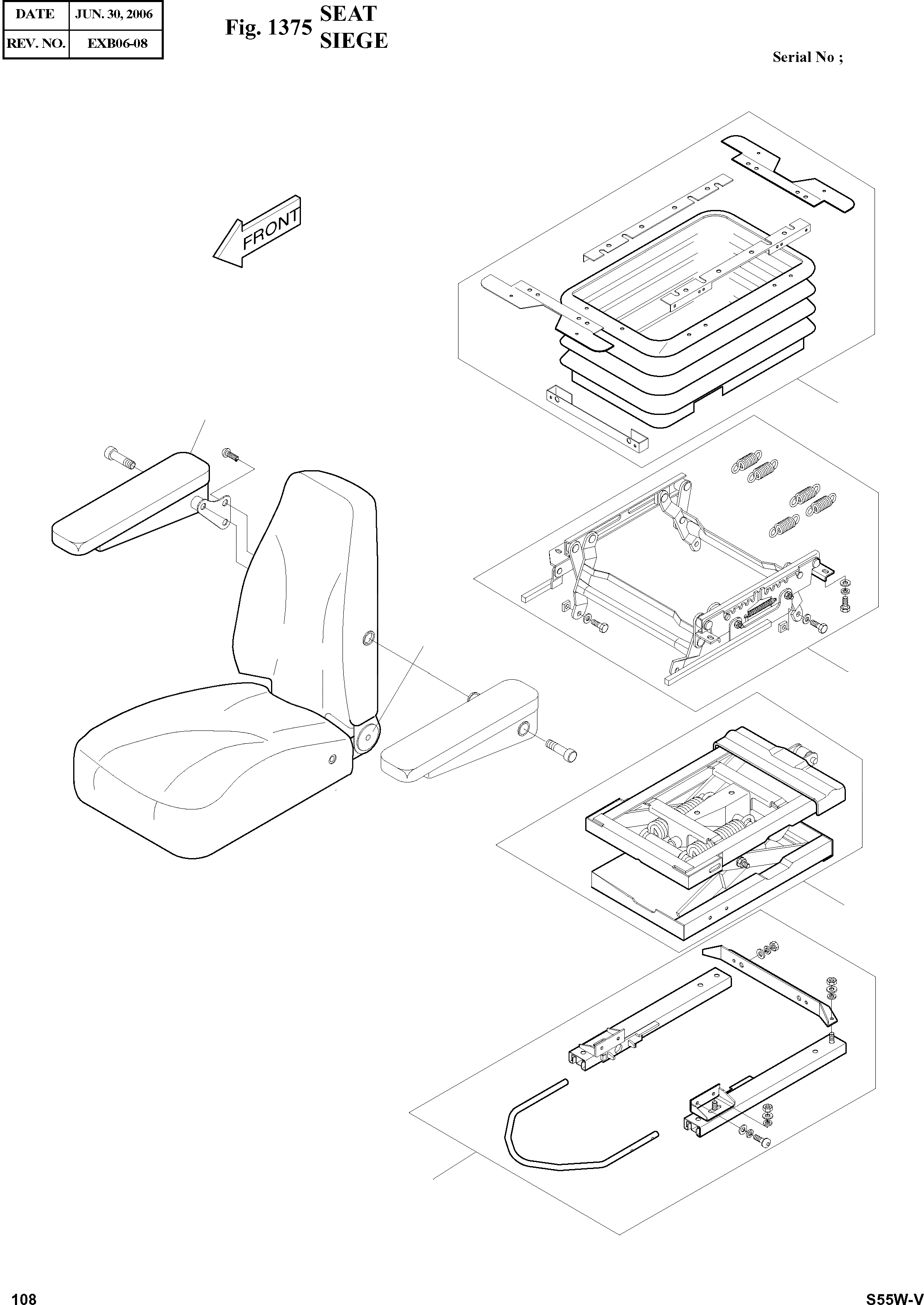 | DATE | JUN. 30, 2006 |
|---|---|
| REV. NO. | EXB06-08 |

Fig. 1375 SEAT SIEGE

Serial No ;

FRONT

108

S55W-V