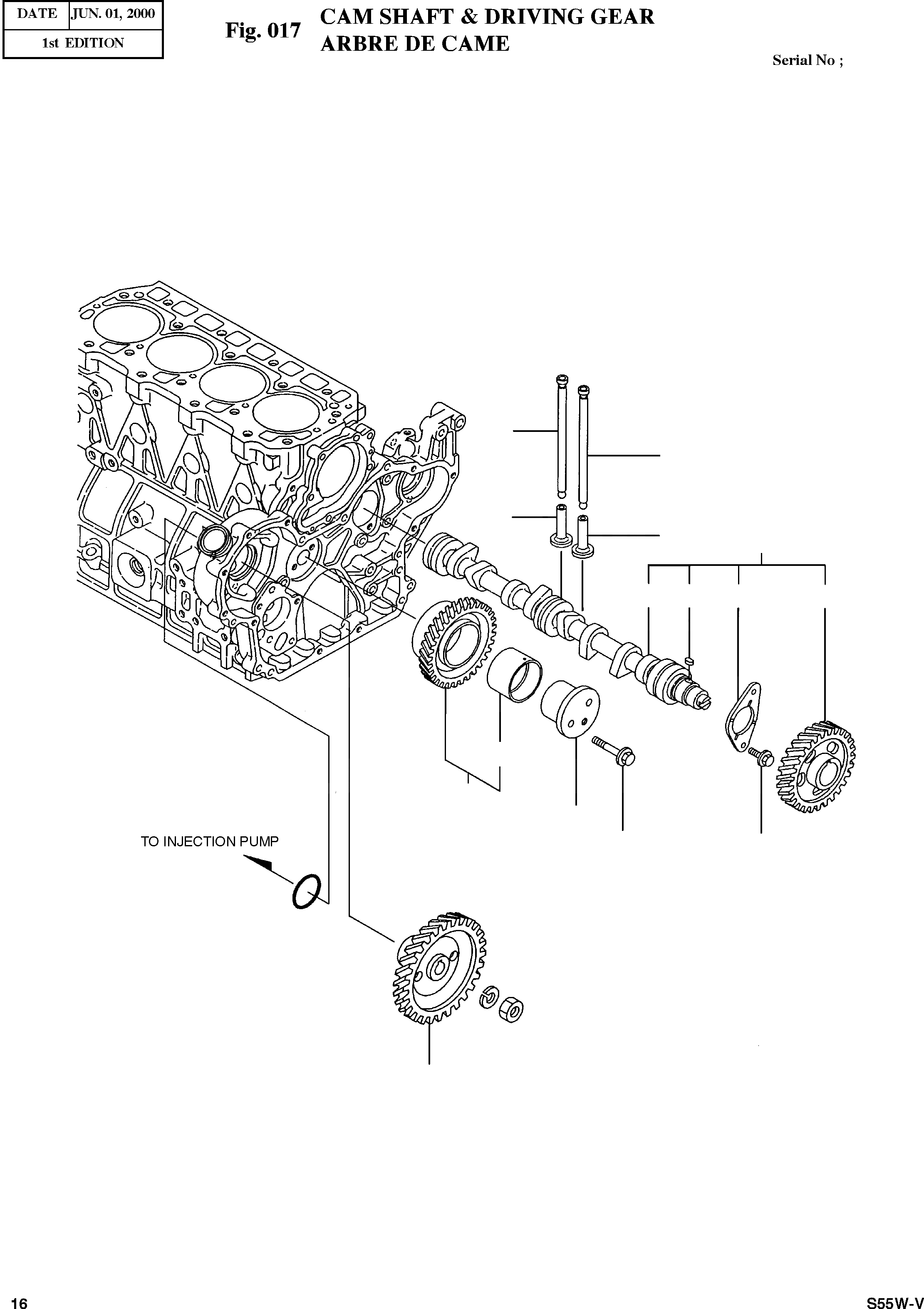 | DATE | JUN. 01, 2000 |
|---|---|
| 1st EDITION | |

Fig. 017 CAM SHAFT & DRIVING GEAR
ARBRE DE CAME

Serial No ;

TO INJECTION PUMP

16

S55W-V