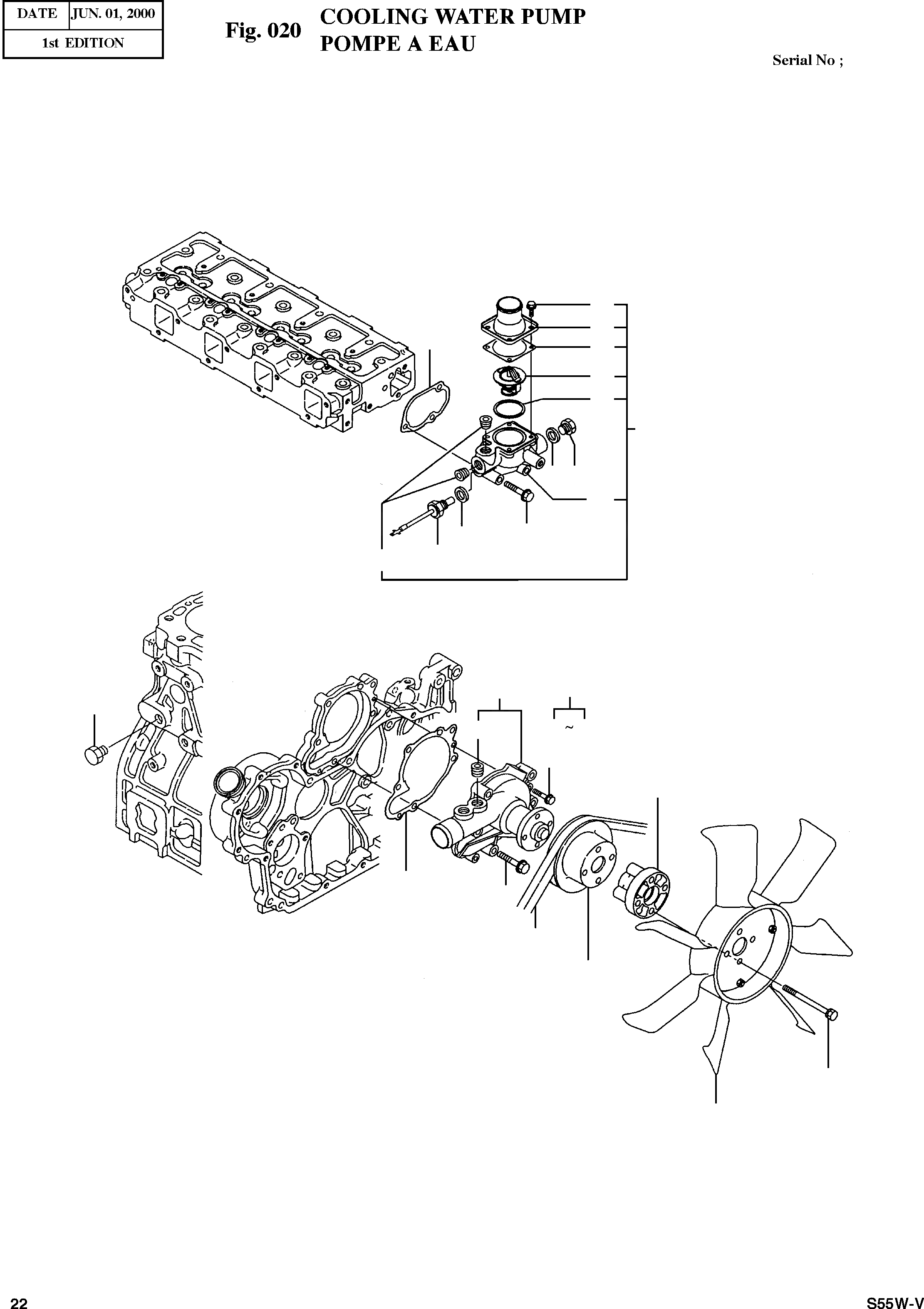 | DATE | JUN. 01, 2000 |
|---|---|
| 1st EDITION | |

Fig. 020 COOLING WATER PUMP
POMPE A EAU

Serial No ;

~

22

S55W-V