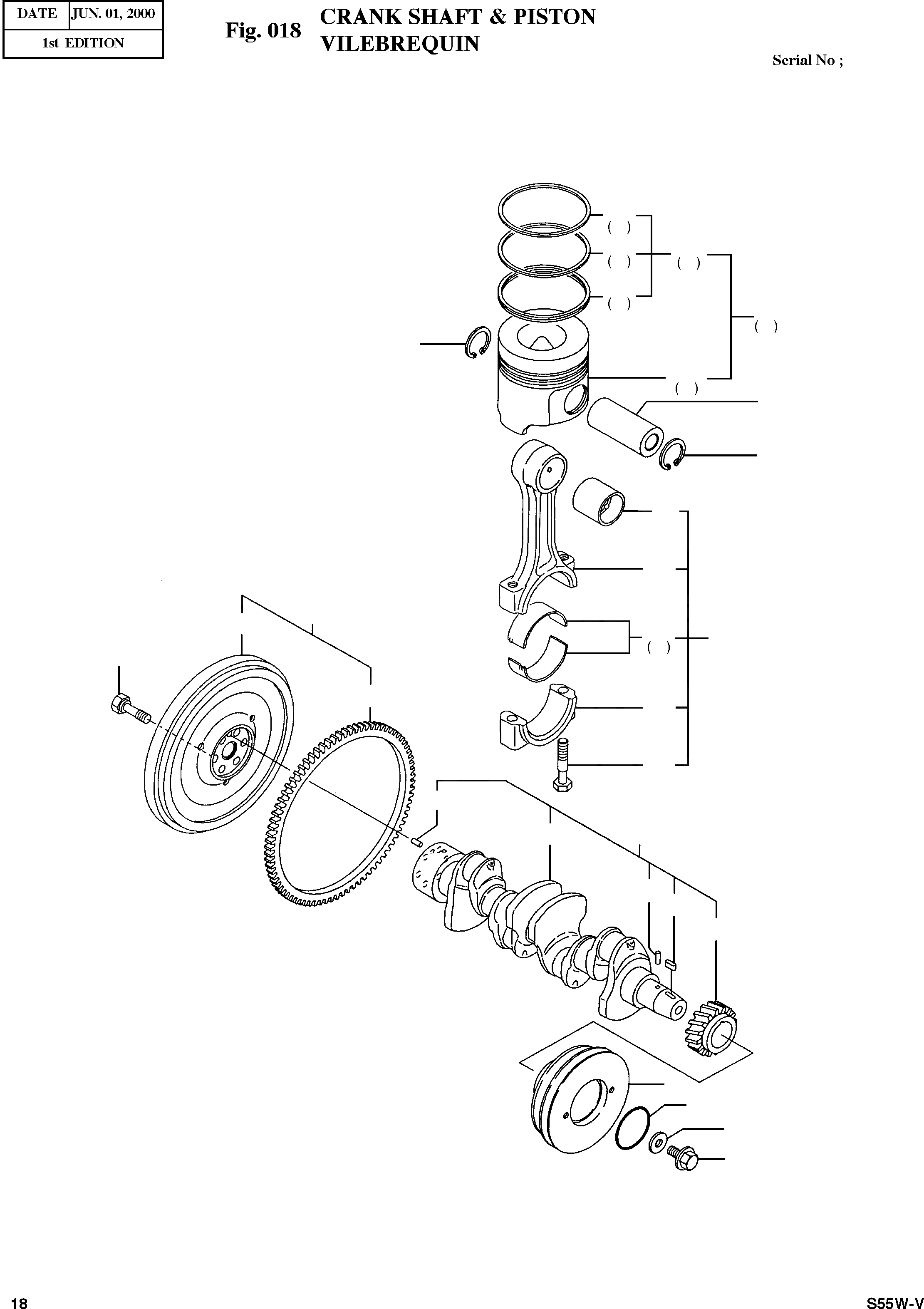 | DATE | JUN. 01, 2000 |
|---|---|
| 1st EDITION | |

Fig. 018 CRANK SHAFT & PISTON
VILEBREQUIN

Serial No ;

( )
( )
( )
( )
( )
( )
( )

18

S55W-V