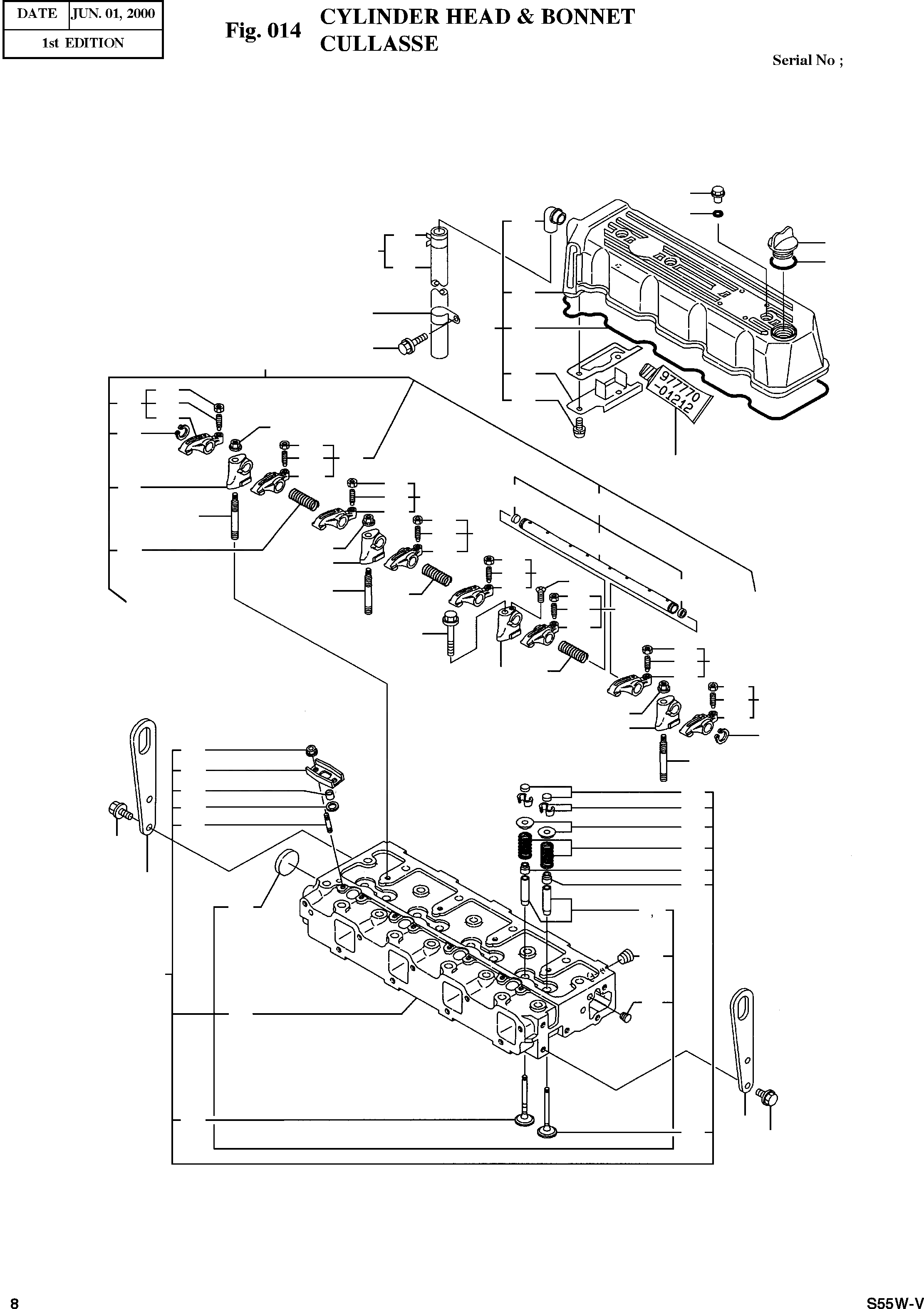 | DATE | JUN. 01, 2000 |
|---|---|
| 1st EDITION | |

Fig. 014 CYLINDER HEAD & BONNET
CULLASSE

Serial No ;

977770
-01212

8

S55W-V