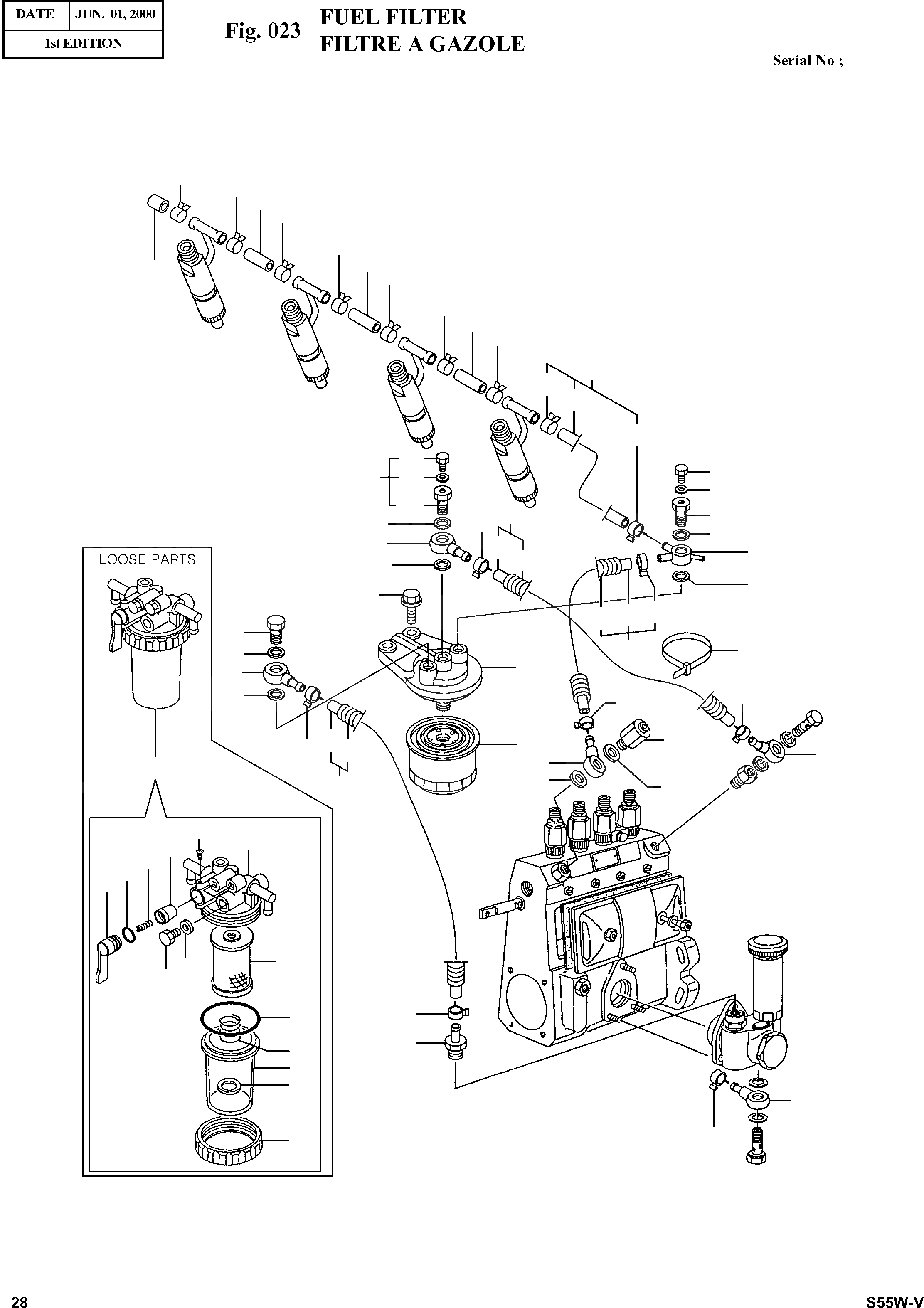 | DATE | JUN. 01, 2000 |
|---|---|
| 1st EDITION | |

Fig. 023 FUEL FILTER
FILTRE A GAZOLE

Serial No ;

LOOSE PARTS

28

S55W-V