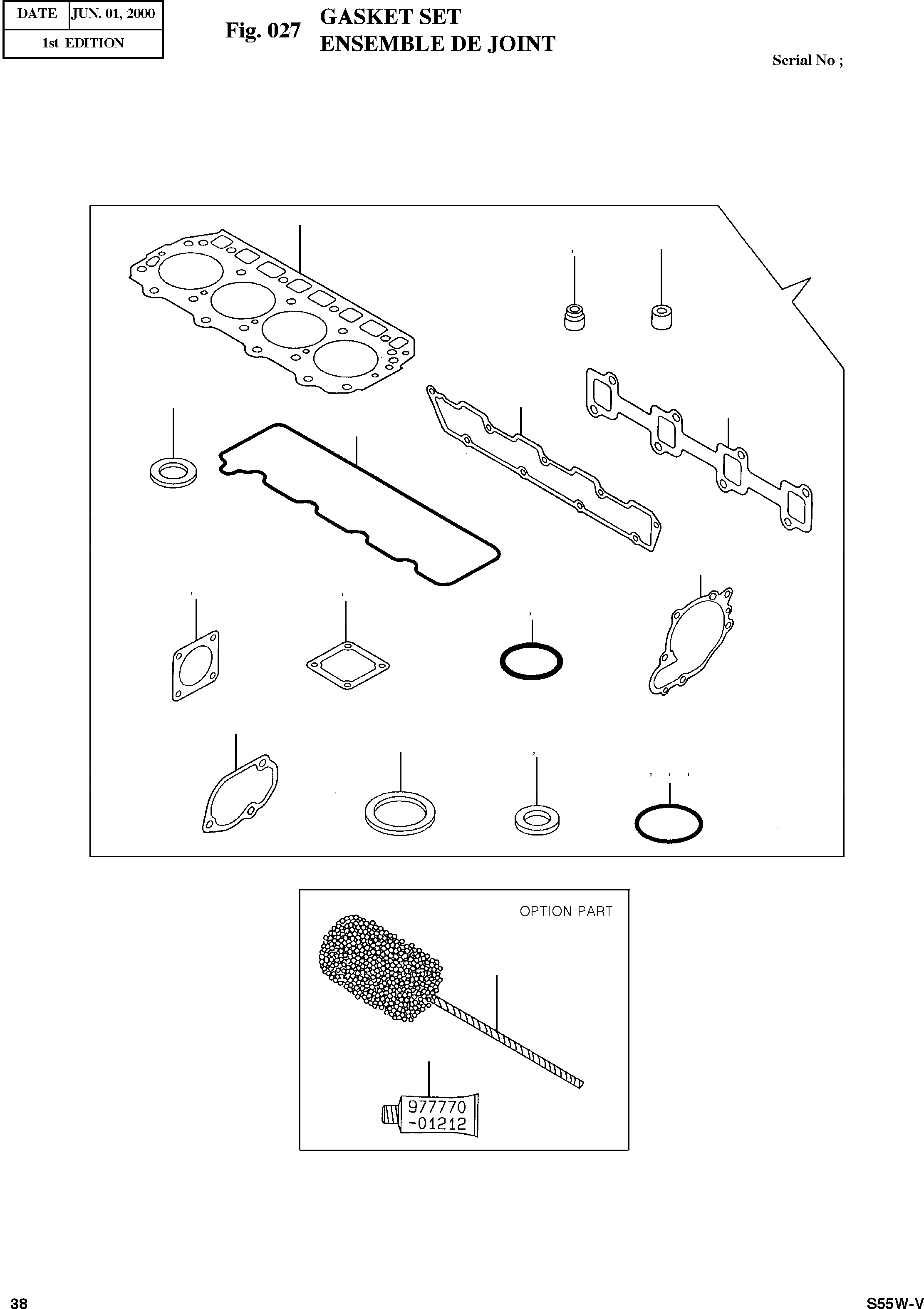 | DATE | JUN. 01, 2000 |
|---|---|
| 1st EDITION | |

Fig. 027 GASKET SET
ENSEMBLE DE JOINT

Serial No ;

OPTION PART

977770
-01212

38

S55W-V