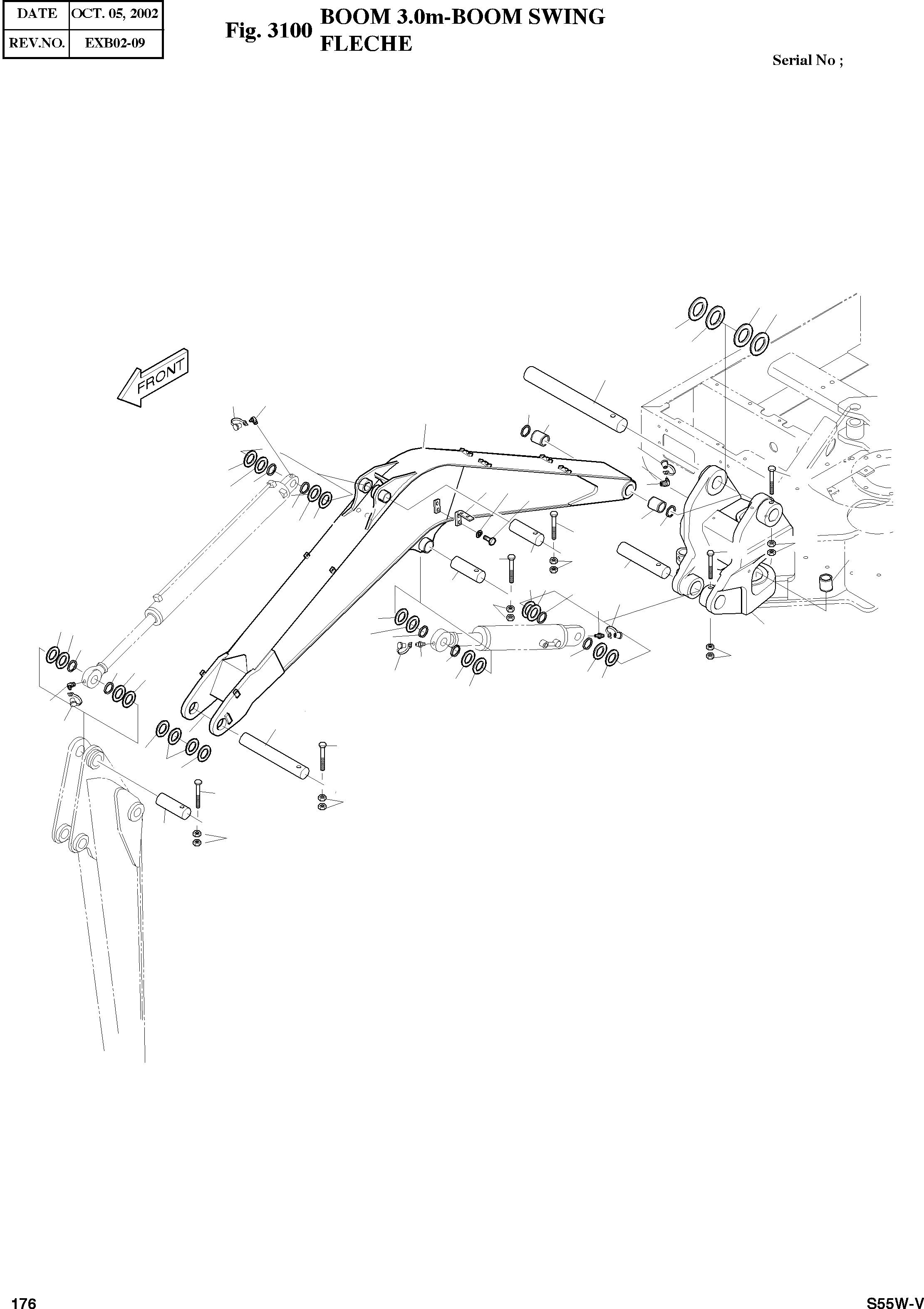 | DATE | OCT. 05, 2002 |
|---|---|
| REV.NO. | EXB02-09 |

Fig. 3100 BOOM 3.0m-BOOM SWING FLECHE

Serial No ;

FRONT

176

S55W-V