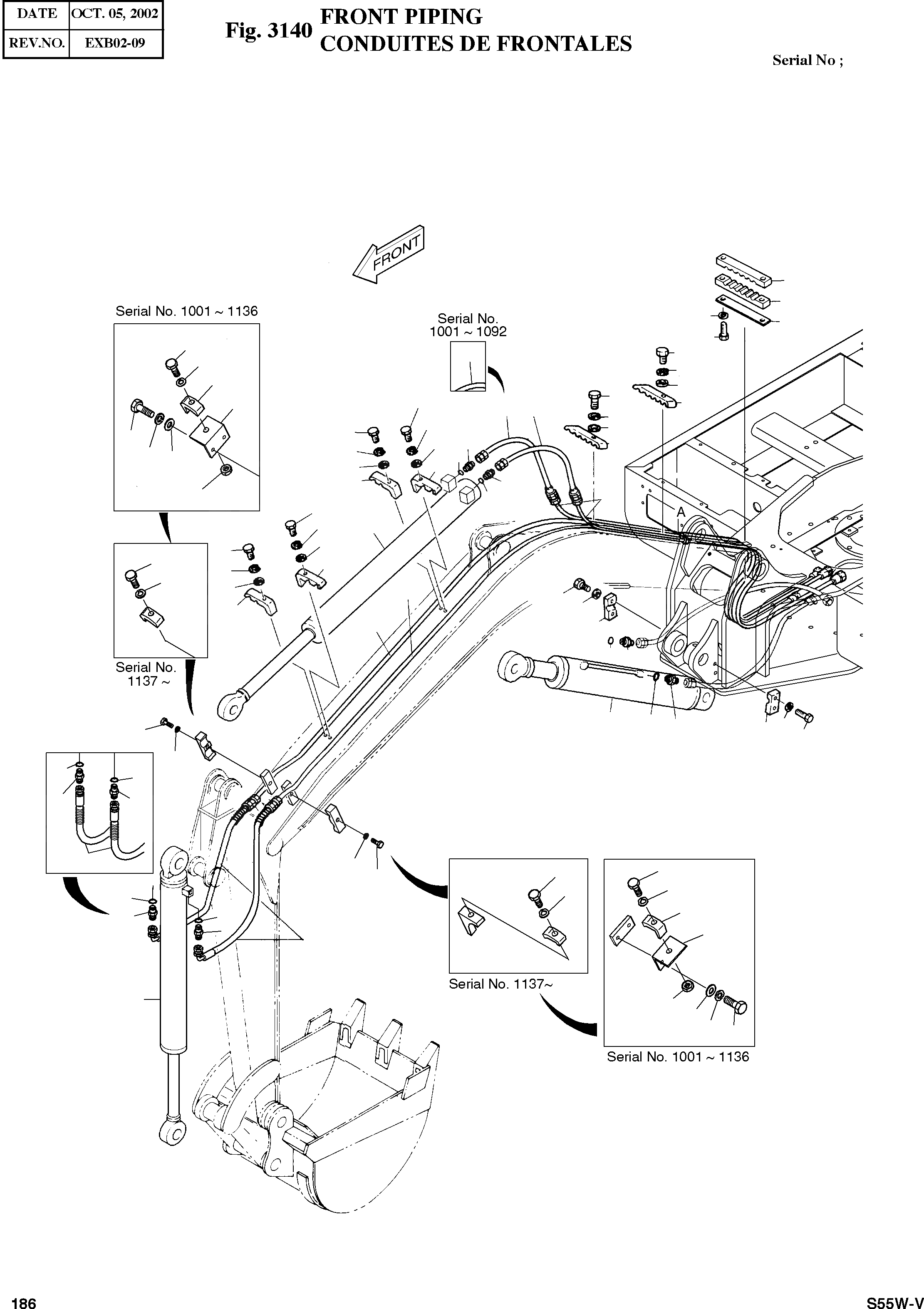 | DATE | OCT. 05, 2002 |
|---|---|
| REV.NO. | EXB02-09 |

Fig. 3140 FRONT PIPING
CONDUITES DE FRONTALES

Serial No ;

FRONT

Serial No. 1001 ~ 1136

Serial No. 1001 ~ 1092

A

Serial No. 1137 ~

Serial No. 1137~

Serial No. 1001 ~ 1136

186

S55W-V