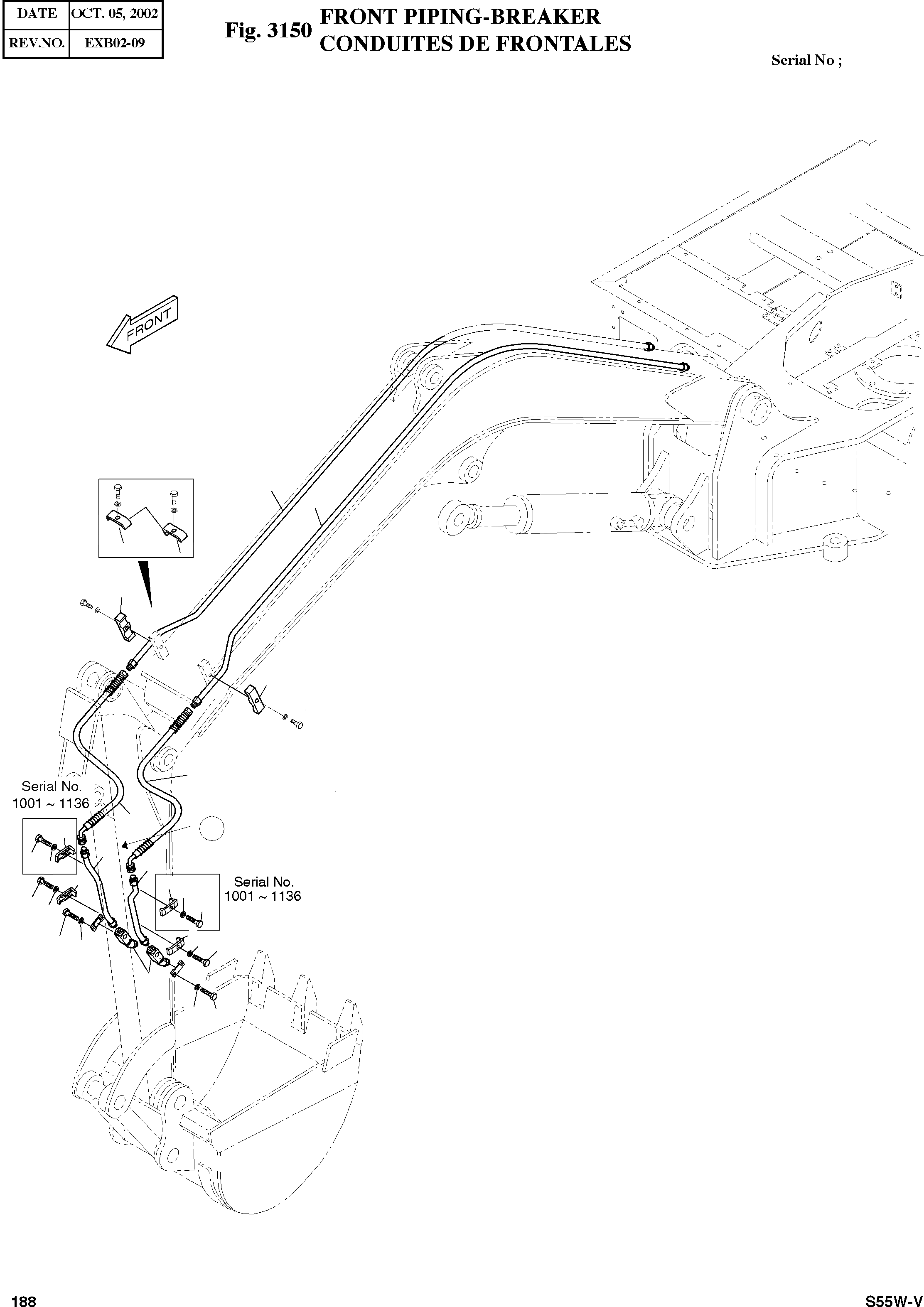 | DATE | OCT. 05, 2002 |
|---|---|
| REV.NO. | EXB02-09 |

Fig. 3150 FRONT PIPING-BREAKER
CONDUITES DE FRONTALES

Serial No ;

FRONT

Serial No.
1001 ~ 1136

Serial No.
1001 ~ 1136

188

S55W-V