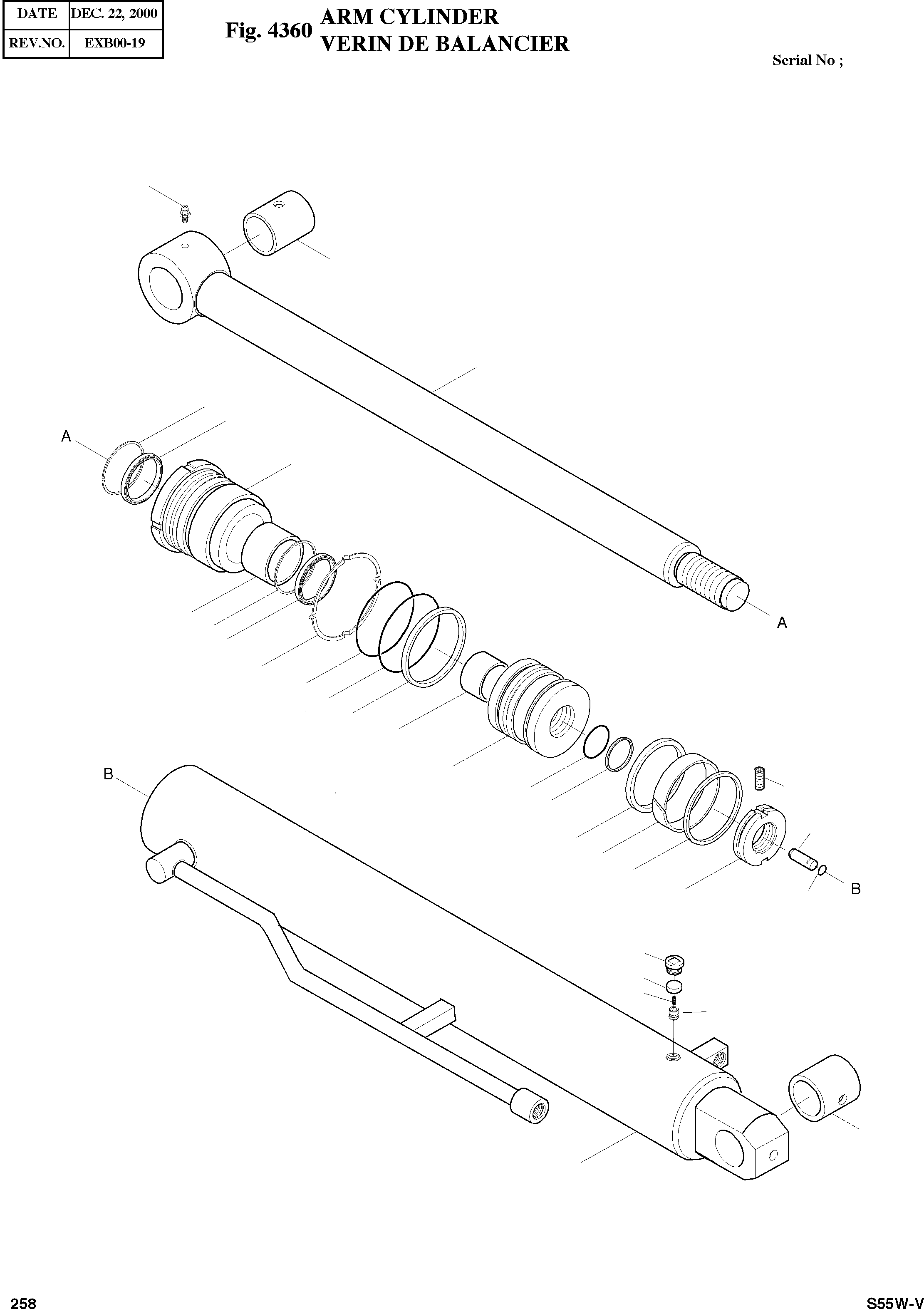 | DATE | DEC. 22, 2000 |
|---|---|
| REV.NO. | EXB00-19 |

Fig. 4360 ARM CYLINDER
VERIN DE BALANCIER

Serial No ;

A

A

B

B

258

S55W-V