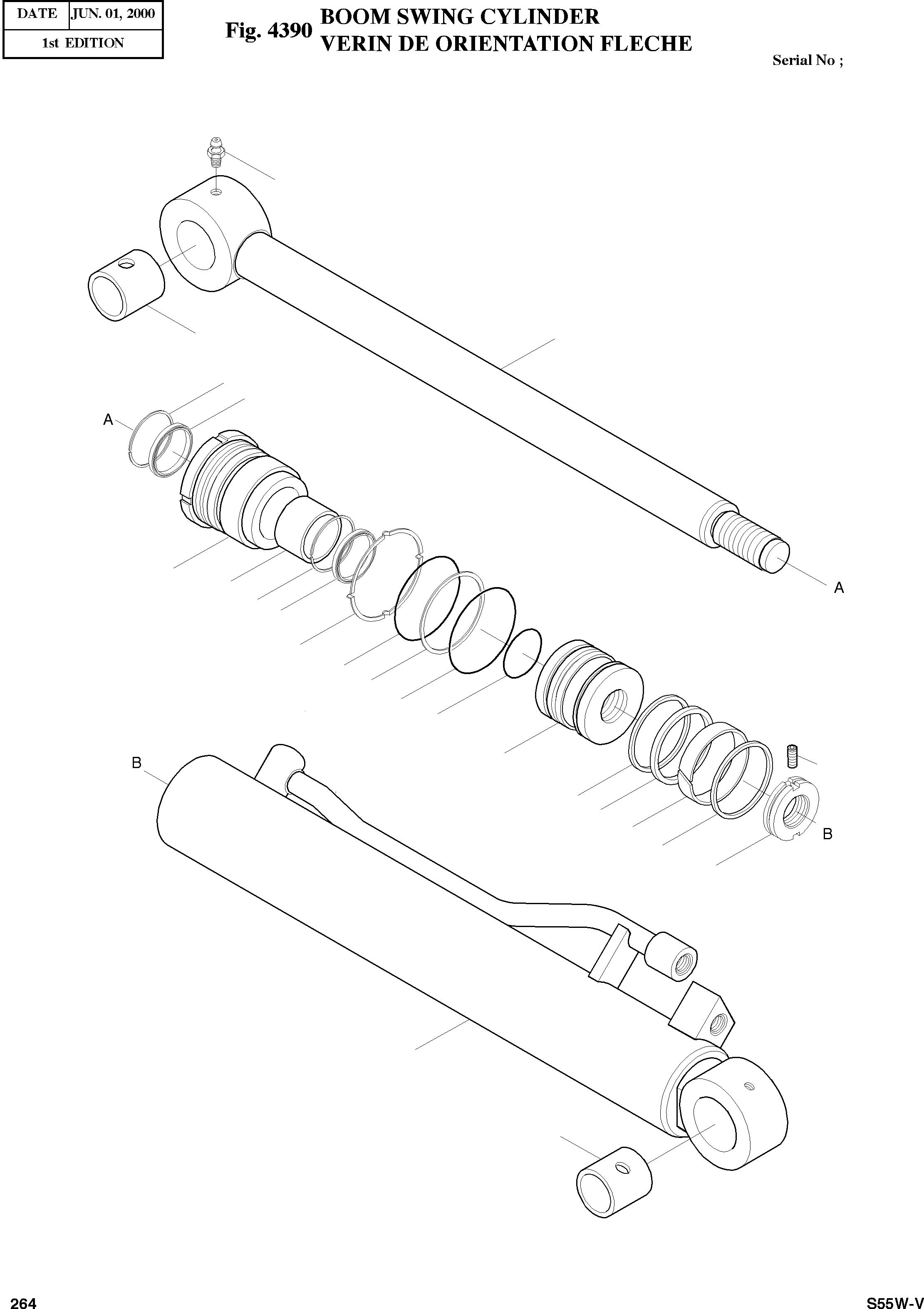 | DATE | JUN. 01, 2000 |
|---|---|
| 1st EDITION | |

Fig. 4390 BOOM SWING CYLINDER
VERIN DE ORIENTATION FLECHE

Serial No ;

A

A

B

B

264

S55W-V