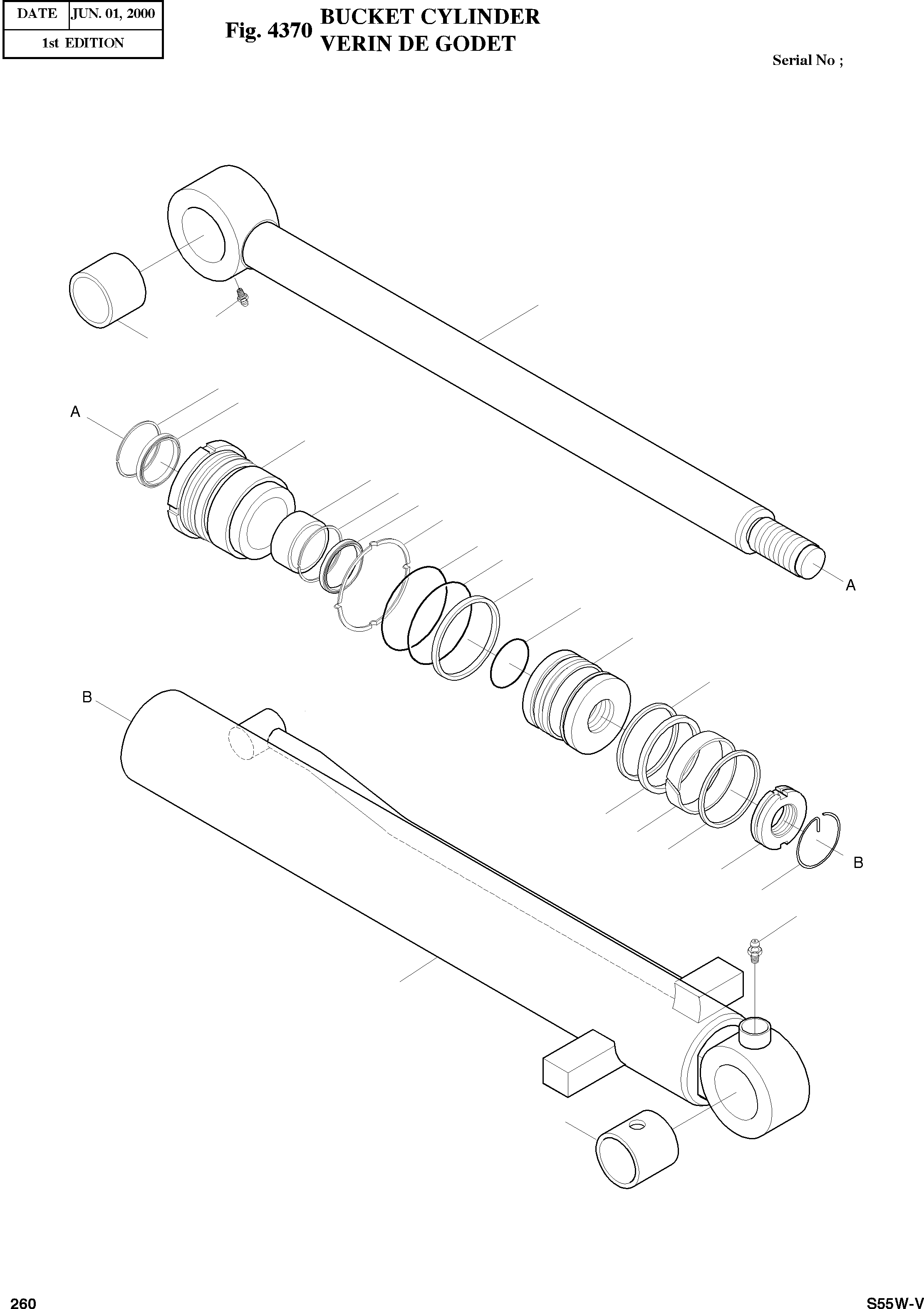 | DATE | JUN. 01, 2000 |
|---|---|
| 1st EDITION | |

Fig. 4370 BUCKET CYLINDER
VERIN DE GODET

Serial No ;

A

A

B

B

260

S55W-V