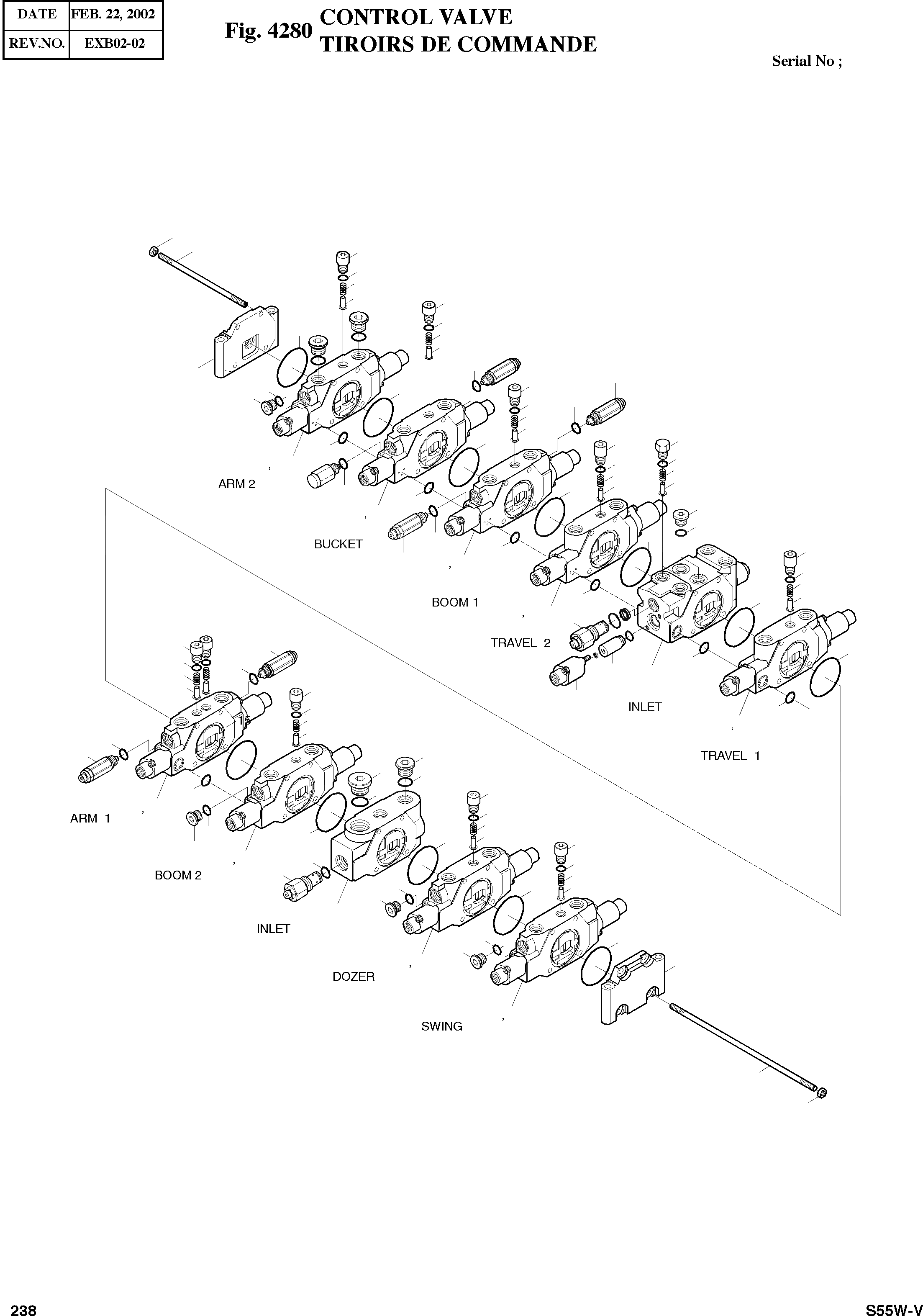 | DATE | FEB. 22, 2002 |
|---|---|
| REV.NO. | EXB02-02 |

Fig. 4280 CONTROL VALVE
TIROIRS DE COMMANDE

Serial No ;

ARM 2

BUCKET

BOOM 1

TRAVEL 2

INLET

TRAVEL 1

ARM 1

BOOM 2

INLET

DOZER

SWING

238

S55W-V