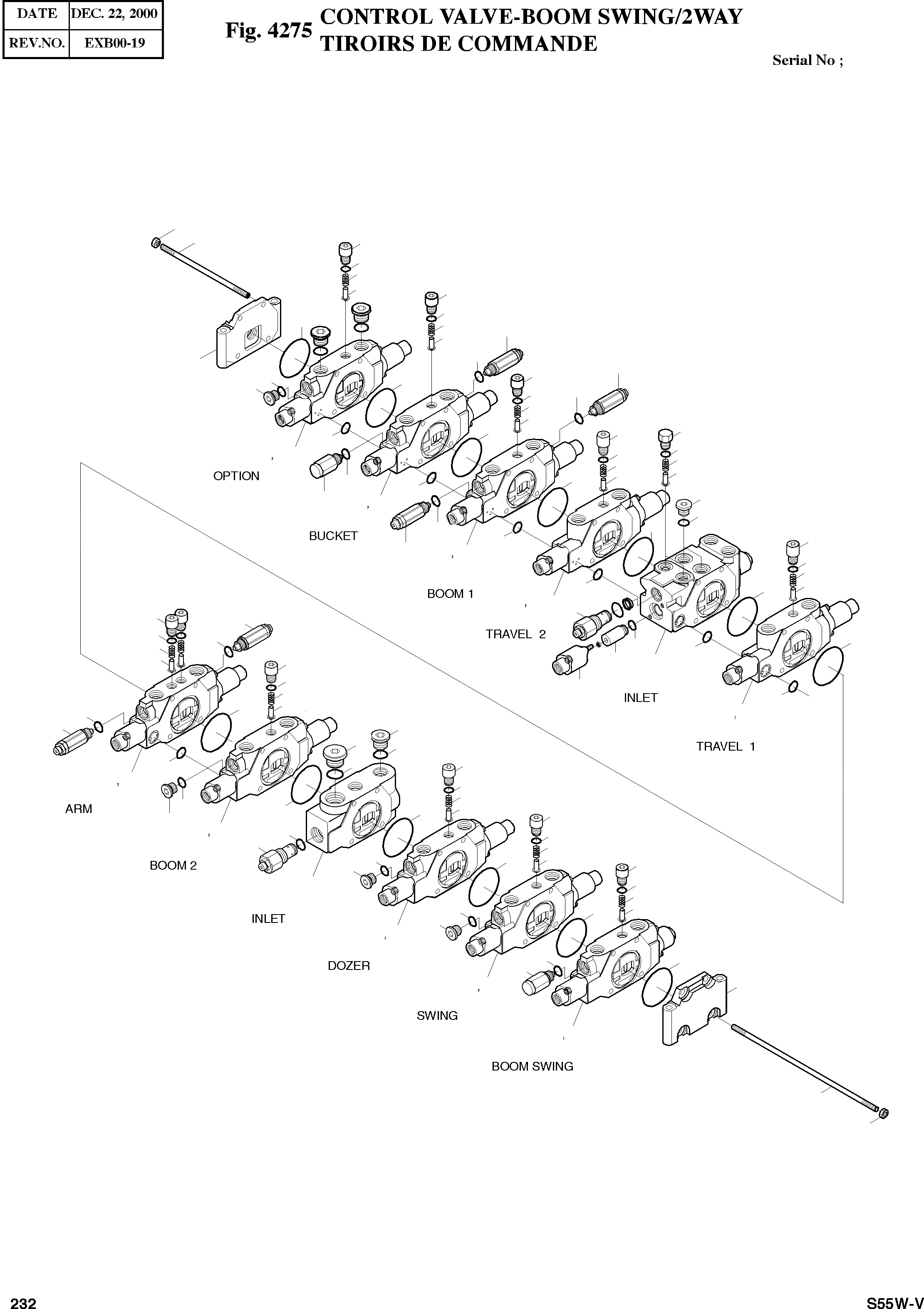 | DATE | DEC. 22, 2000 |
|---|---|
| REV.NO. | EXB00-19 |

Fig. 4275 CONTROL VALVE-BOOM SWING/2WAY
TIROIRS DE COMMANDE

Serial No ;

OPTION

BUCKET

BOOM 1

TRAVEL 2

INLET

TRAVEL 1

ARM

BOOM 2

INLET

DOZER

SWING

BOOM SWING

232

S55W-V