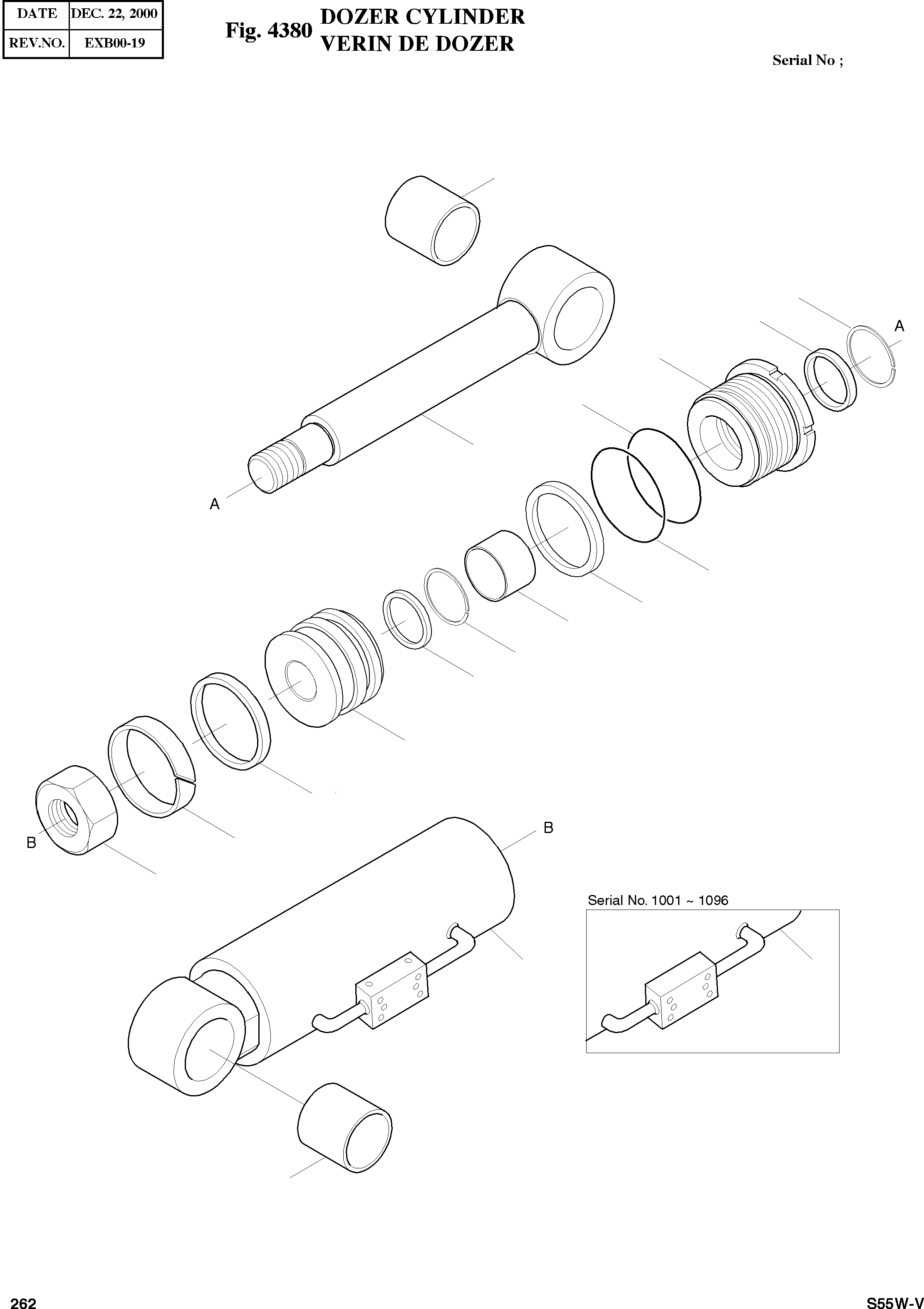 | DATE | DEC. 22, 2000 |
|---|---|
| REV.NO. | EXB00-19 |

Fig. 4380 DOZER CYLINDER
VERIN DE DOZER

Serial No ;

A

A

B

B

Serial No. 1001 ~ 1096

262

S55W-V