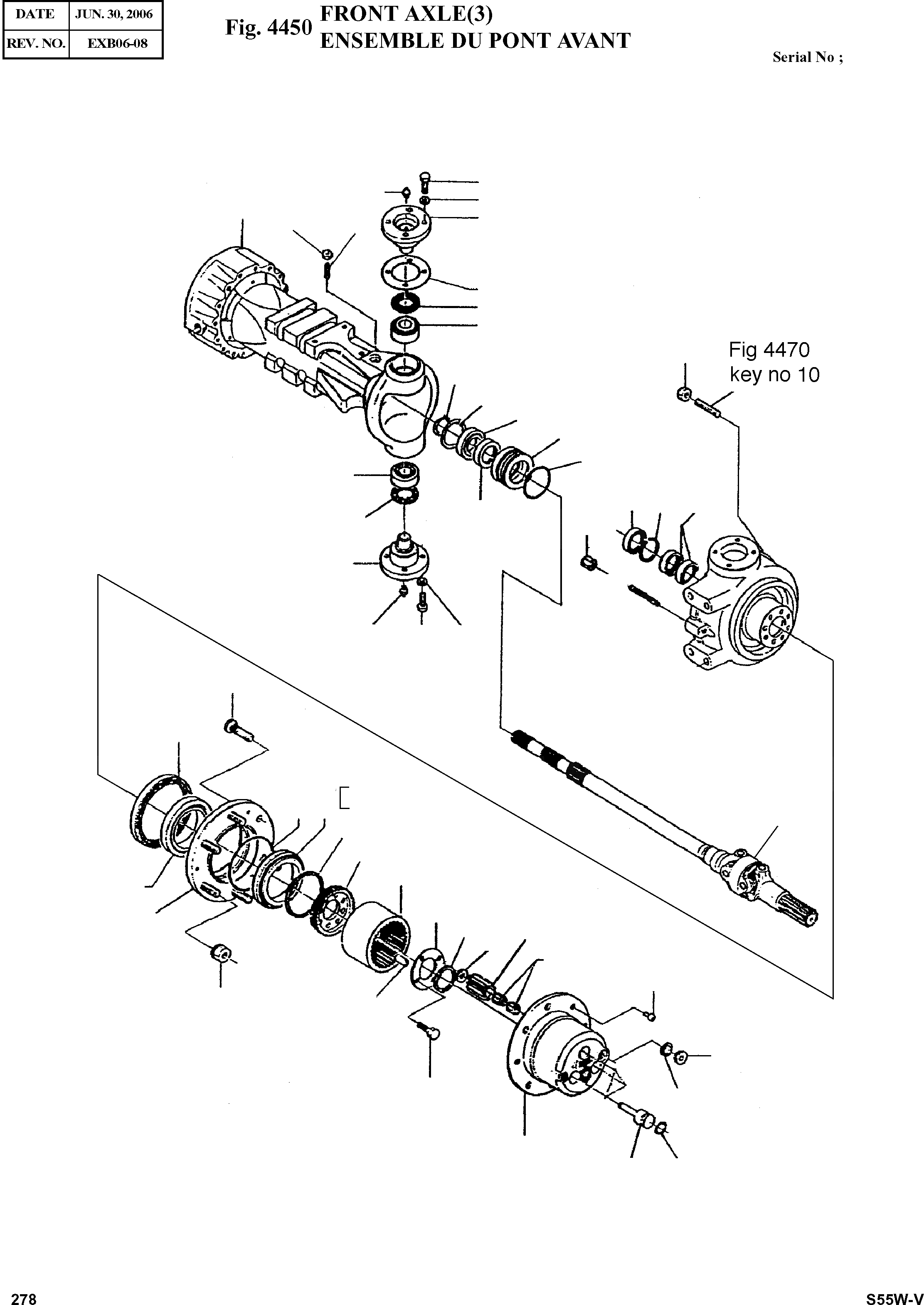 | DATE | JUN. 30, 2006 |
|---|---|
| REV. NO. | EXB06-08 |

Fig. 4450 FRONT AXLE(3)
ENSEMBLE DU PONT AVANT

Serial No ;

Fig 4470
key no 10

278

S55W-V