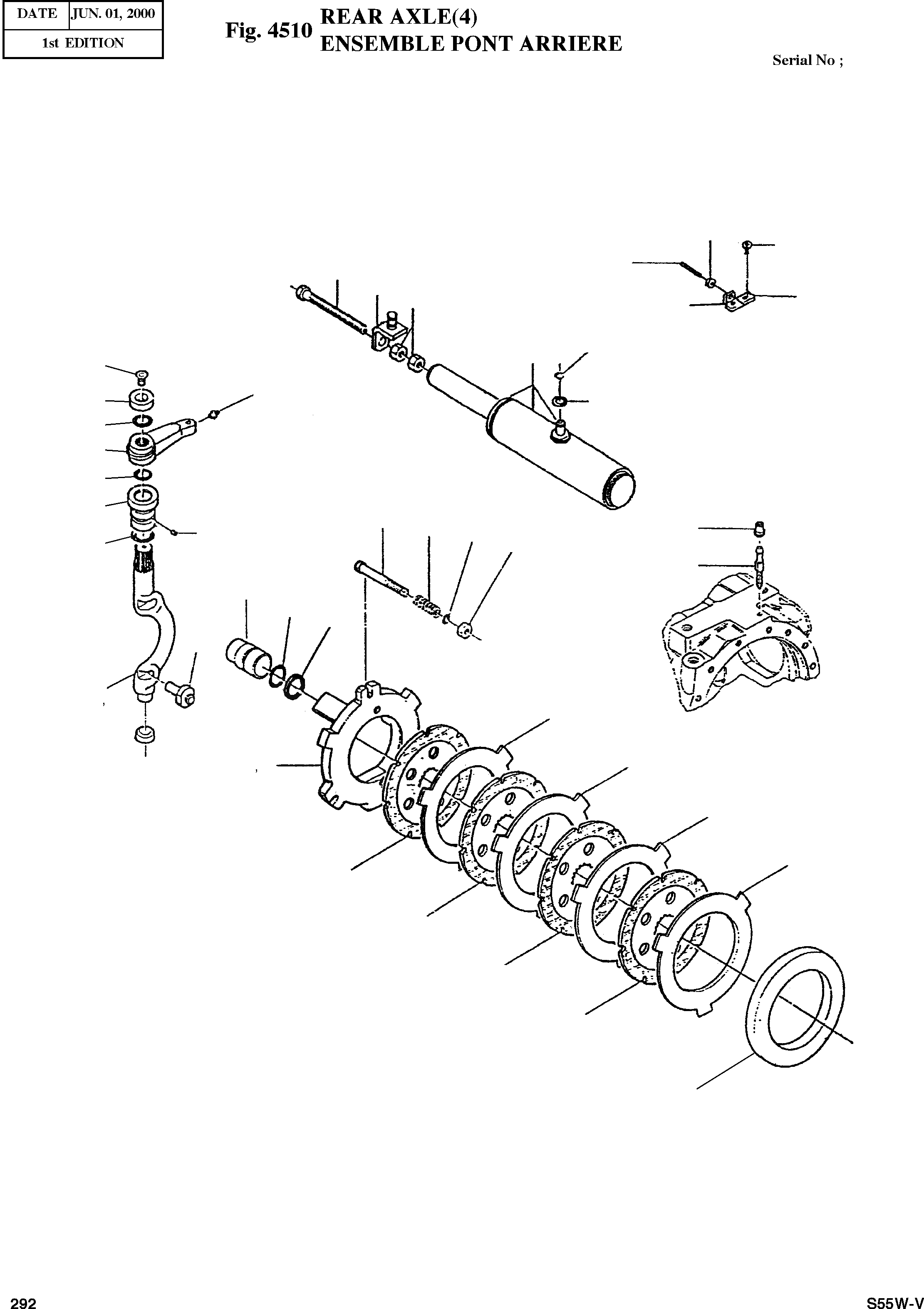 | DATE | JUN. 01, 2000 |
|---|---|
| 1st EDITION | |

Fig. 4510 REAR AXLE(4)
ENSEMBLE PONT ARRIERE

Serial No ;

292

S55W-V