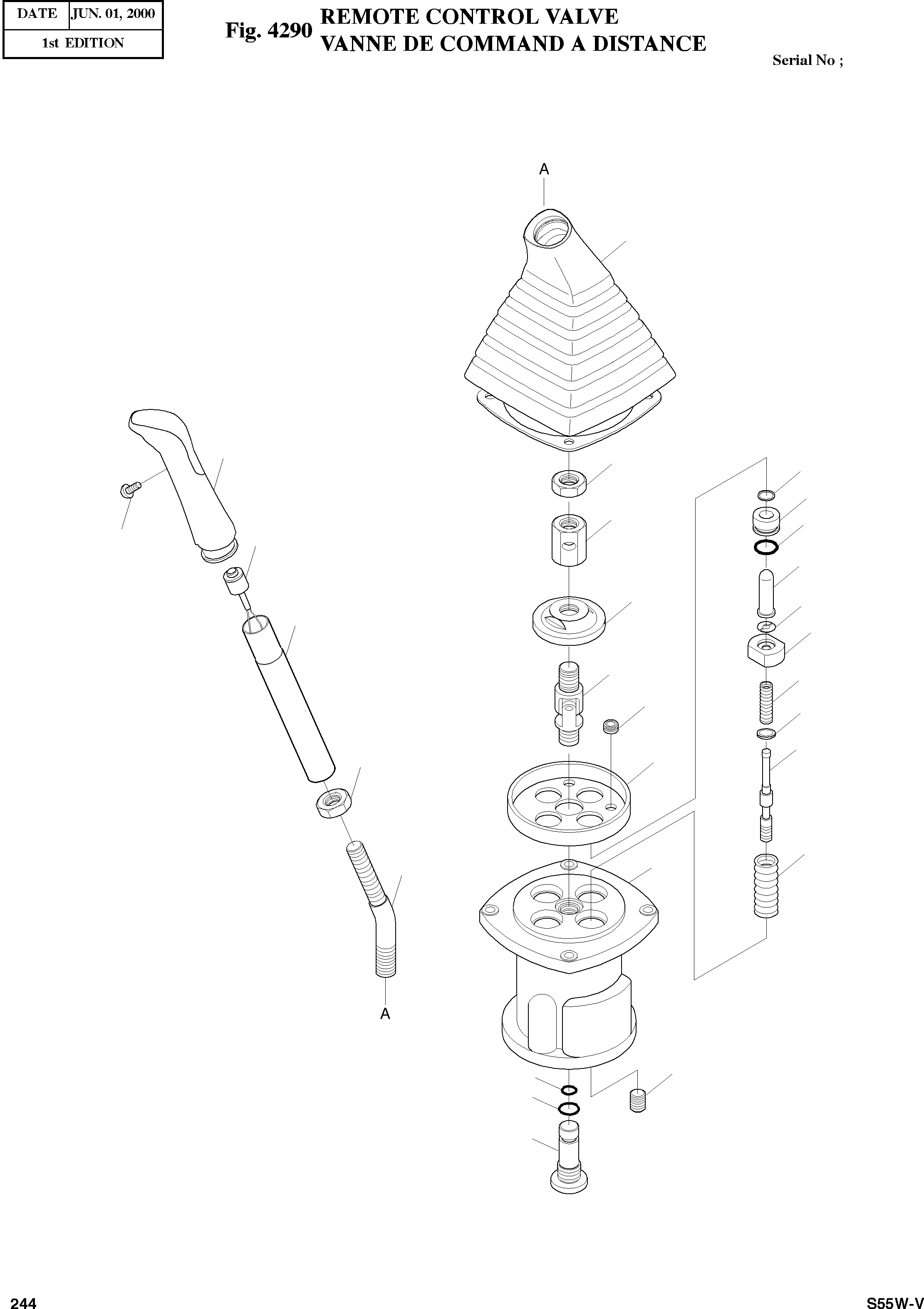 | DATE | JUN. 01, 2000 |
|---|---|
| 1st EDITION | |

Fig. 4290 REMOTE CONTROL VALVE
VANNE DE COMMAND A DISTANCE

Serial No ;

A

A

244

S55W-V