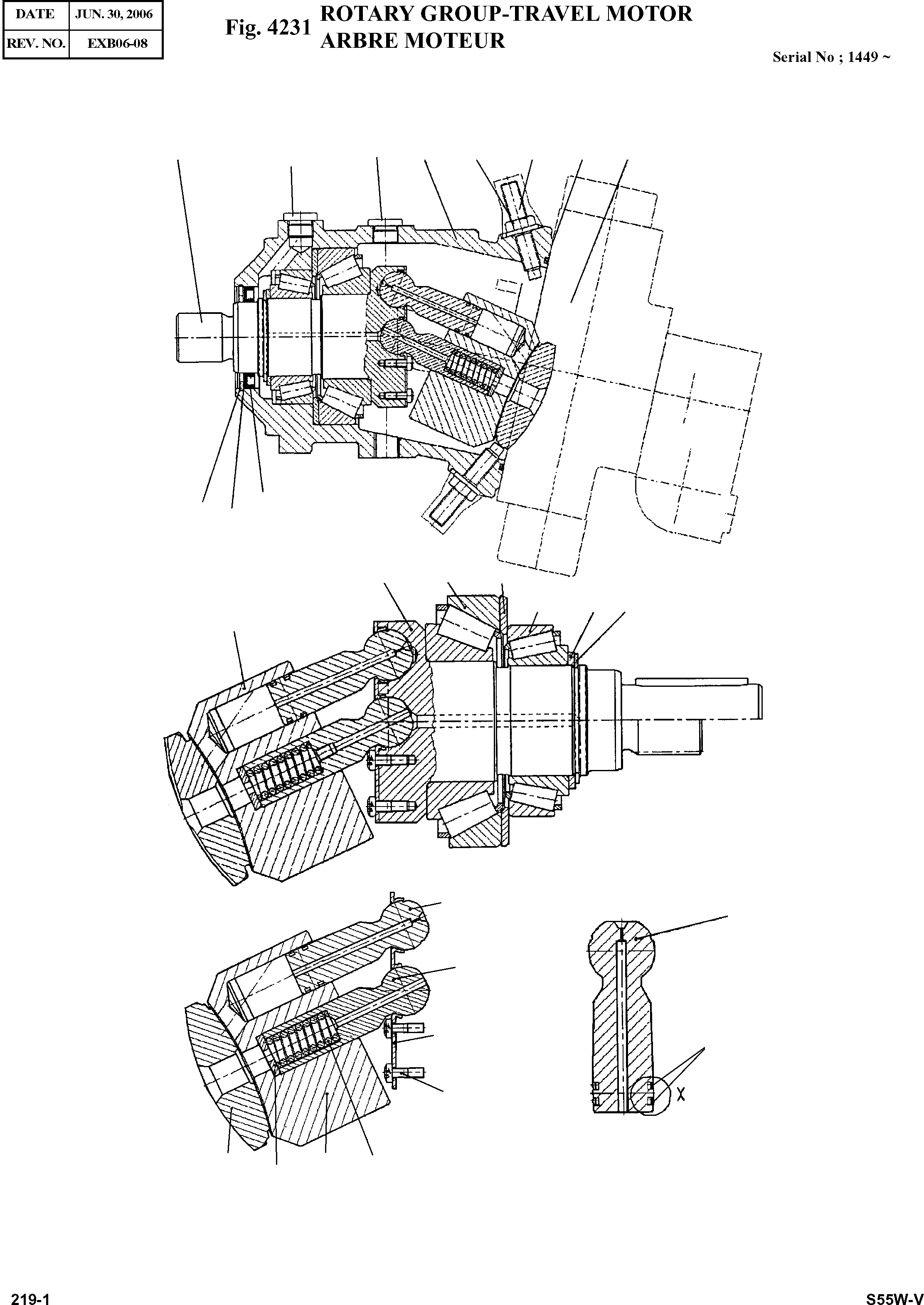 | DATE | JUN. 30, 2006 |
|---|---|
| REV. NO. | EXB06-08 |

Fig. 4231 ROTARY GROUP-TRAVEL MOTOR
ARBRE MOTEUR

Serial No ; 1449 ~

X

219-1

S55W-V