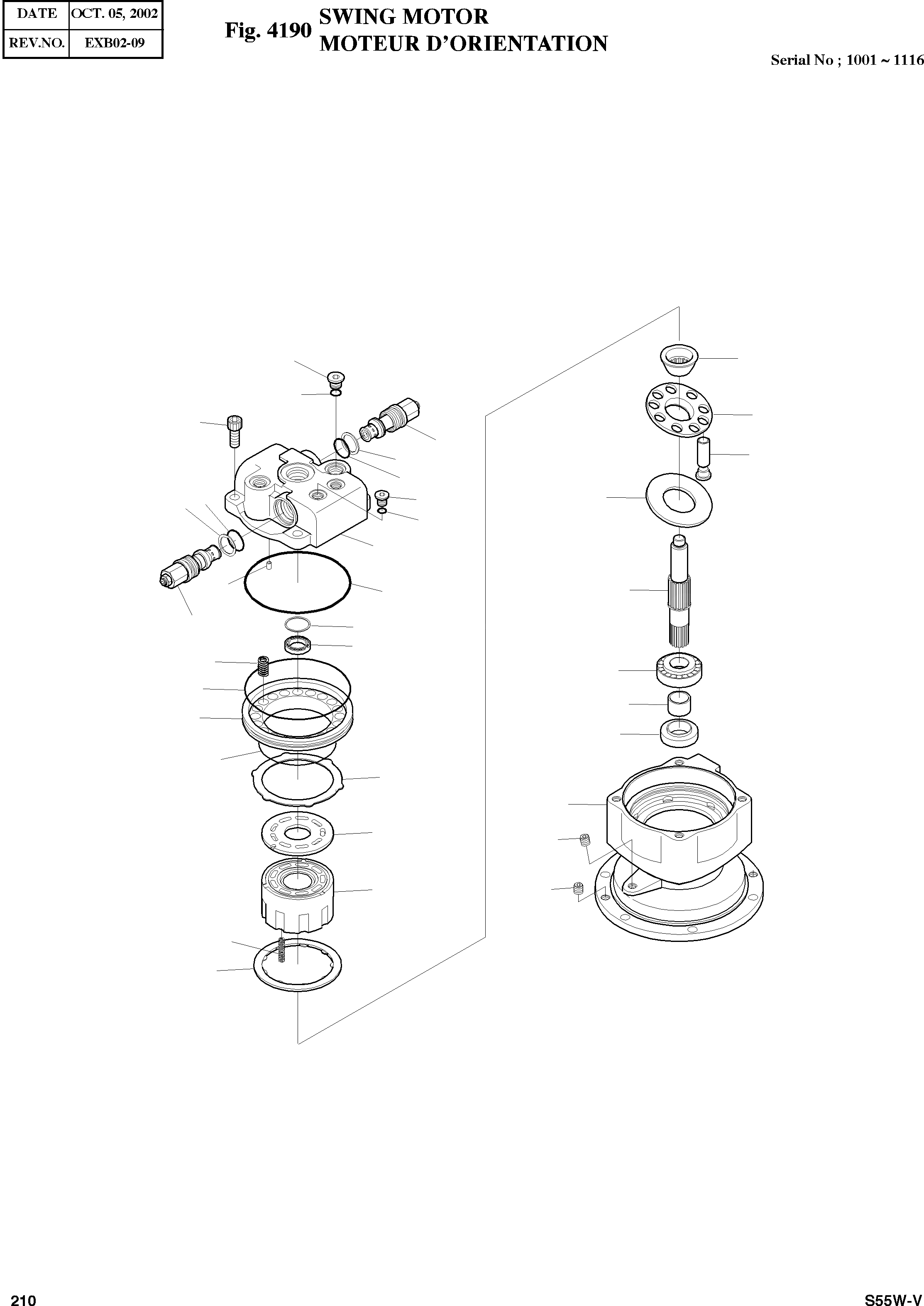 | DATE | OCT. 05, 2002 |
|---|---|
| REV.NO. | EXB02-09 |

Fig. 4190 SWING MOTOR
MOTEUR D'ORIENTATION

Serial No ; 1001 ~ 1116

210

S55W-V