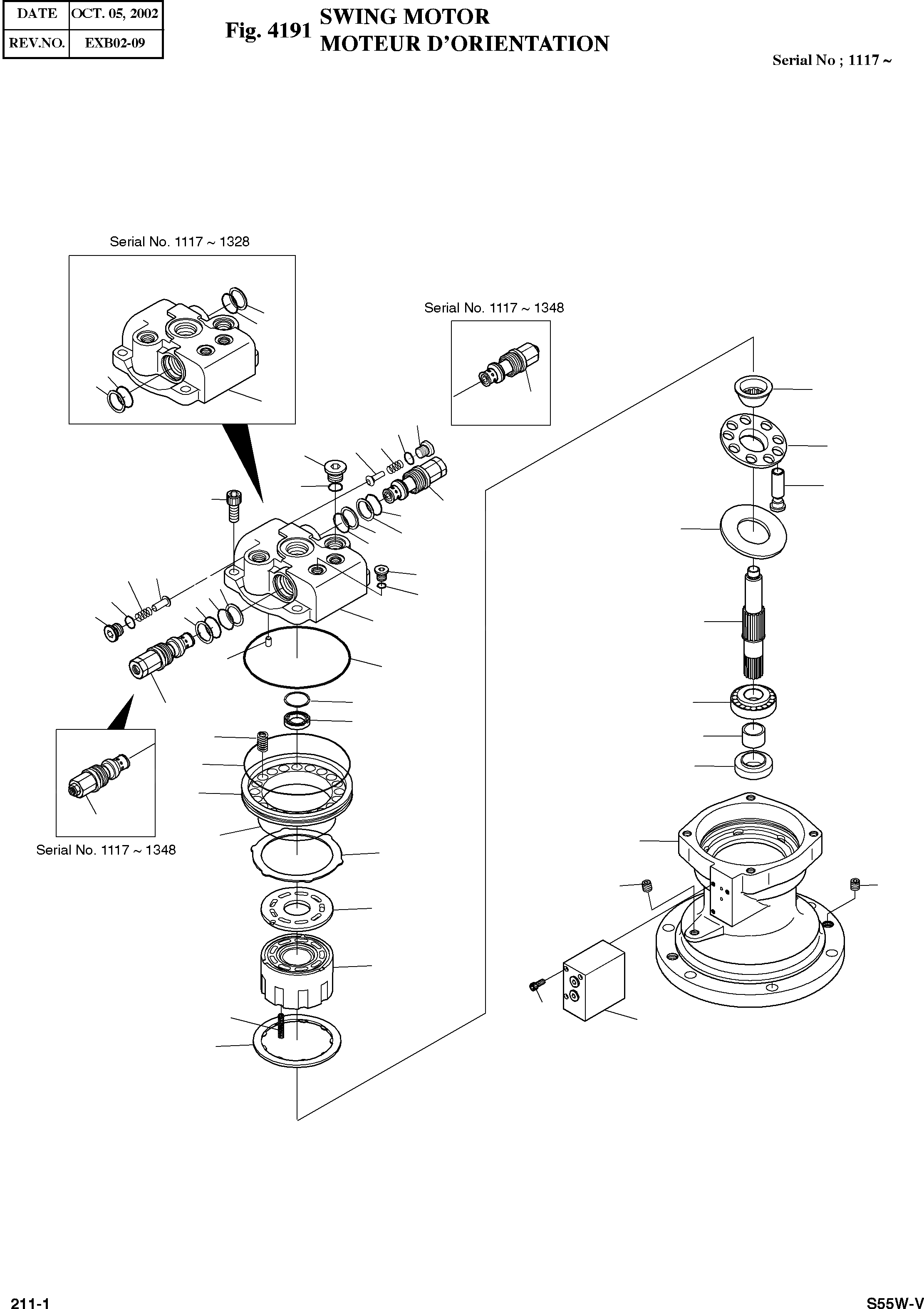 | DATE | OCT. 05, 2002 |
|---|---|
| REV.NO. | EXB02-09 |

Fig. 4191 SWING MOTOR
MOTEUR D'ORIENTATION

Serial No ; 1117 ~

Serial No. 1117 ~ 1328

Serial No. 1117 ~ 1348

Serial No. 1117 ~ 1348

211-1

S55W-V