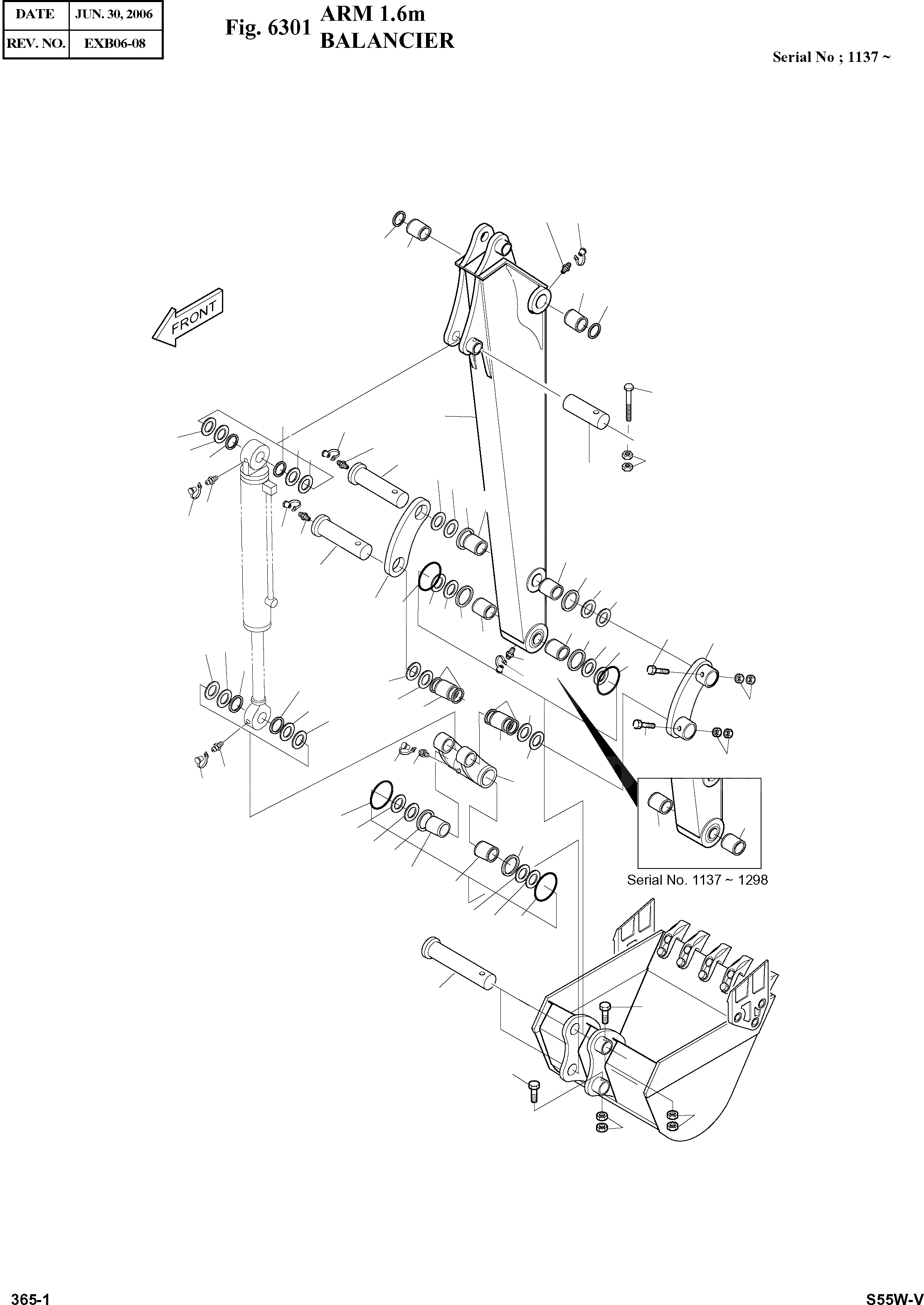 | DATE | JUN. 30, 2006 |
|---|---|
| REV. NO. | EXB06-08 |

Fig. 6301 ARM 1.6m BALANCIER

Serial No ; 1137 ~

FRONT

Serial No. 1137 ~ 1298

365-1

S55W-V