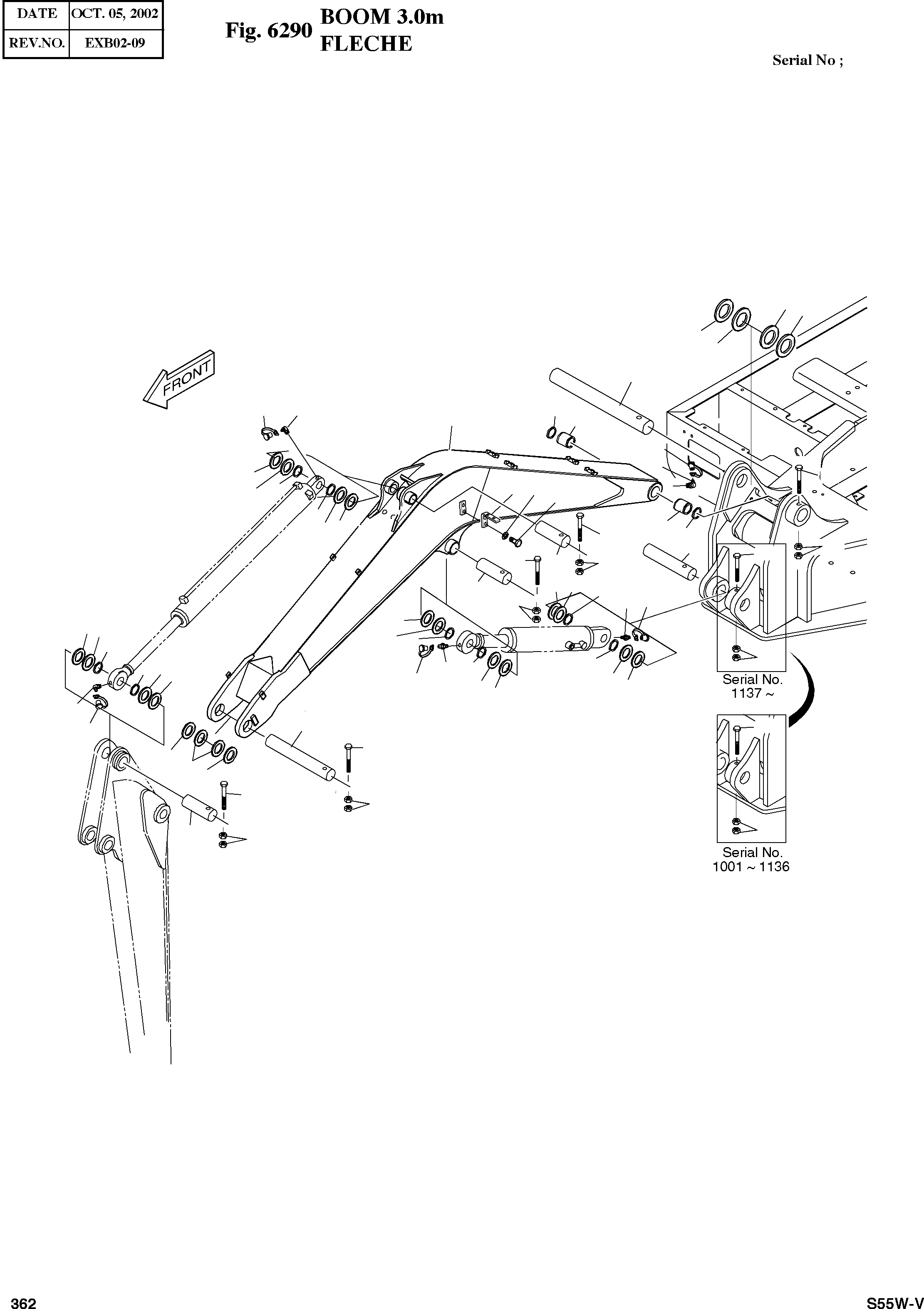 | DATE | OCT. 05, 2002 |
|---|---|
| REV.NO. | EXB02-09 |

Fig. 6290 BOOM 3.0m FLECHE

Serial No ;

FRONT

Serial No. 1137 ~

Serial No. 1001 ~ 1136

362

S55W-V