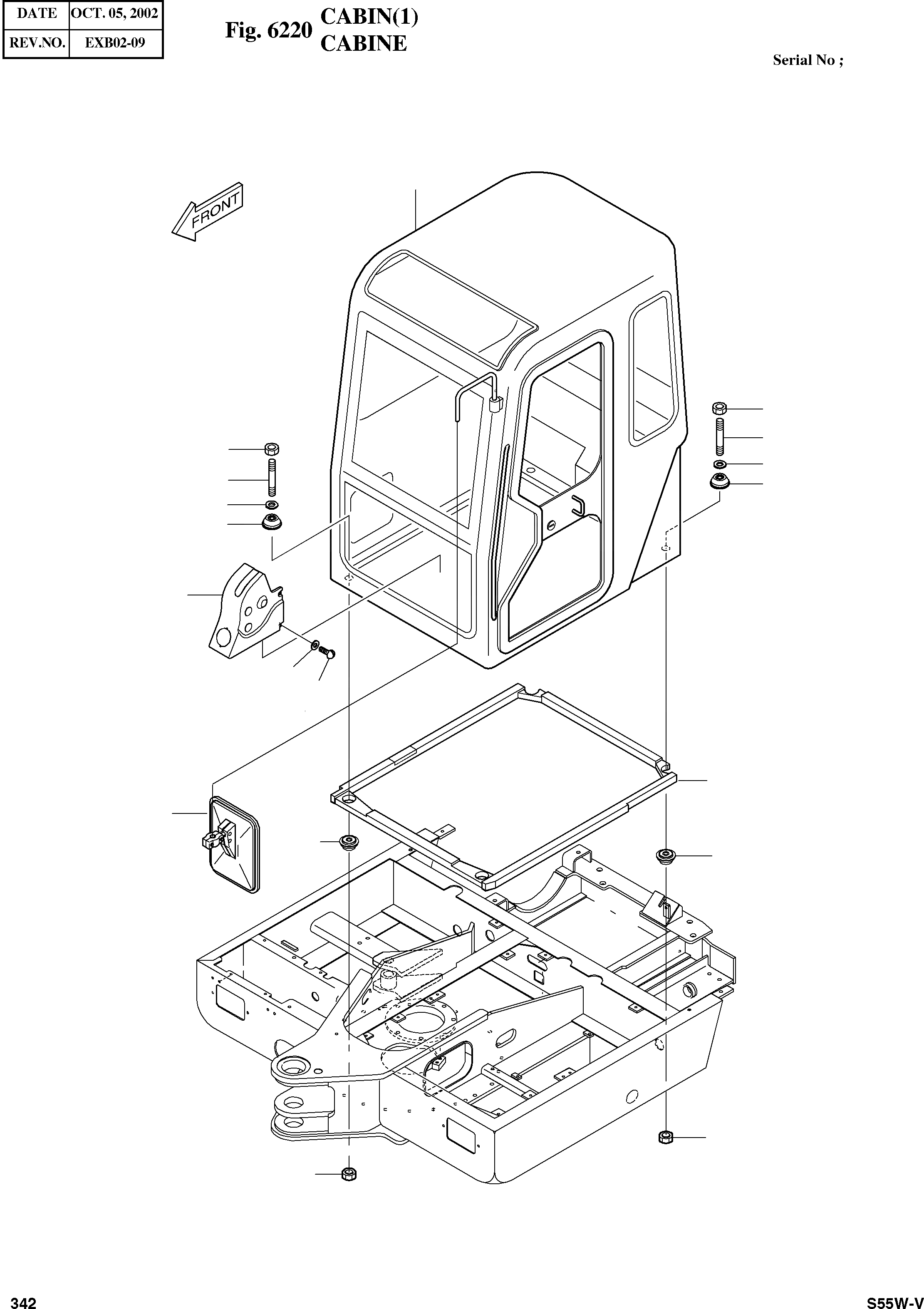 | DATE | OCT. 05, 2002 |
|---|---|
| REV.NO. | EXB02-09 |

Fig. 6220 CABIN(1) CABINE

Serial No ;

FRONT

342

S55W-V